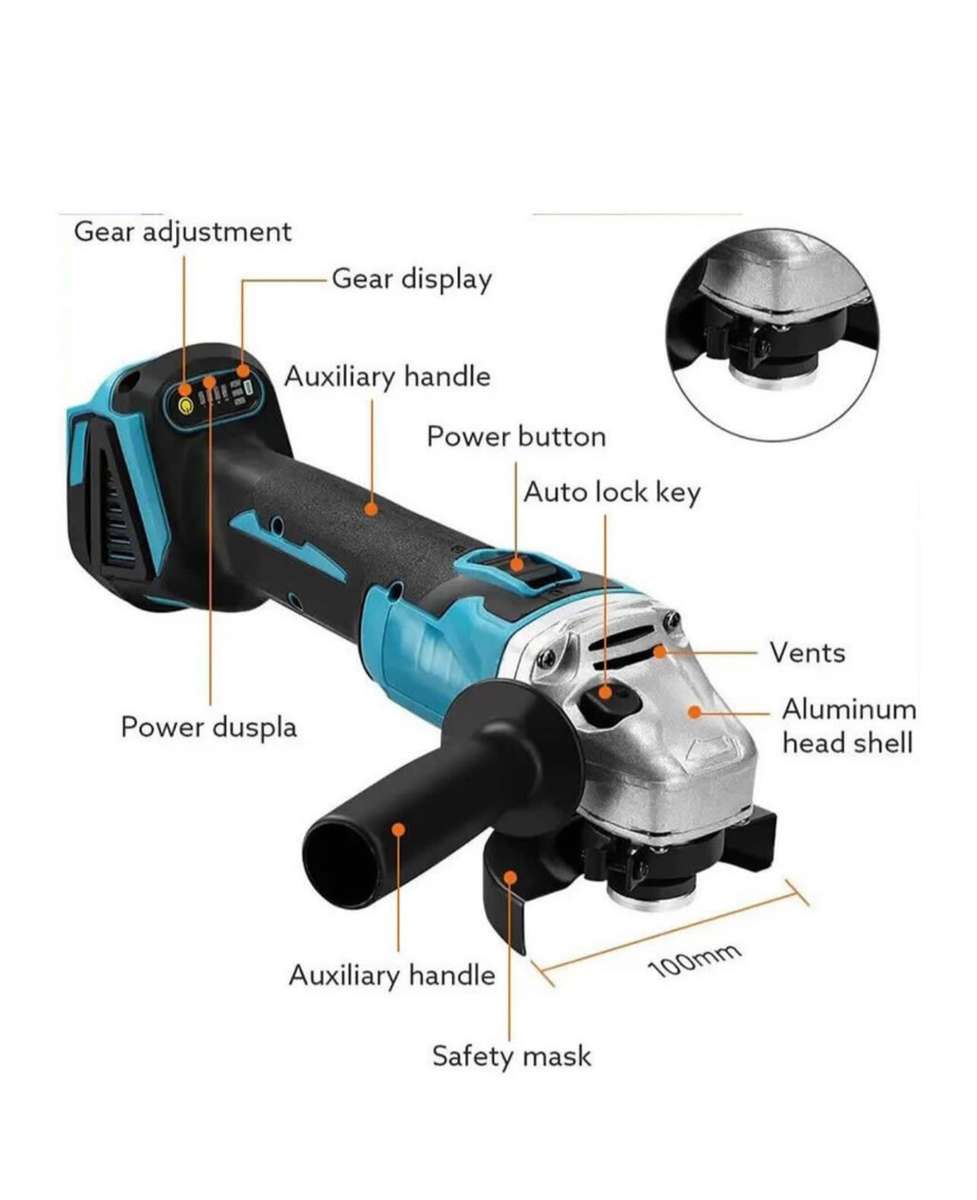 Gear adjustment

Gear display

Auxiliary handle

Power button

Auto lock key

Vents

Aluminum head shell

Power duspla

Auxiliary handle

100mm

Safety mask