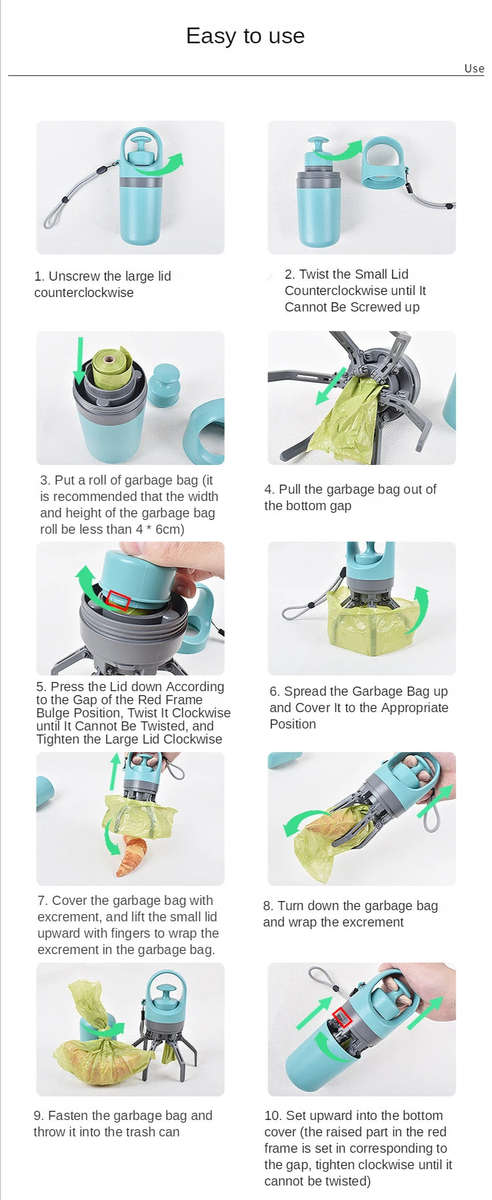 Easy to use

Use

1. Unscrew the large lid counterclockwise

2. Twist the Small Lid Counterclockwise until It Cannot Be Screwed up

3. Put a roll of garbage bag (it is recommended that the width and height of the garbage bag roll be less than 4 * 6cm)

4. Pull the garbage bag out of the bottom gap

5. Press the Lid down According to the Gap of the Red Frame Bulge Position, Twist It Clockwise until It Cannot Be Twisted, and Tighten the Large Lid Clockwise

6. Spread the Garbage Bag up and Cover It to the Appropriate Position

7. Cover the garbage bag with excrement, and lift the small lid upward with fingers to wrap the excrement in the garbage bag.

8. Turn down the garbage bag and wrap the excrement

9. Fasten the garbage bag and throw it into the trash can

10. Set upward into the bottom cover (the raised part in the red frame is set in corresponding to the gap, tighten clockwise until it cannot be twisted)