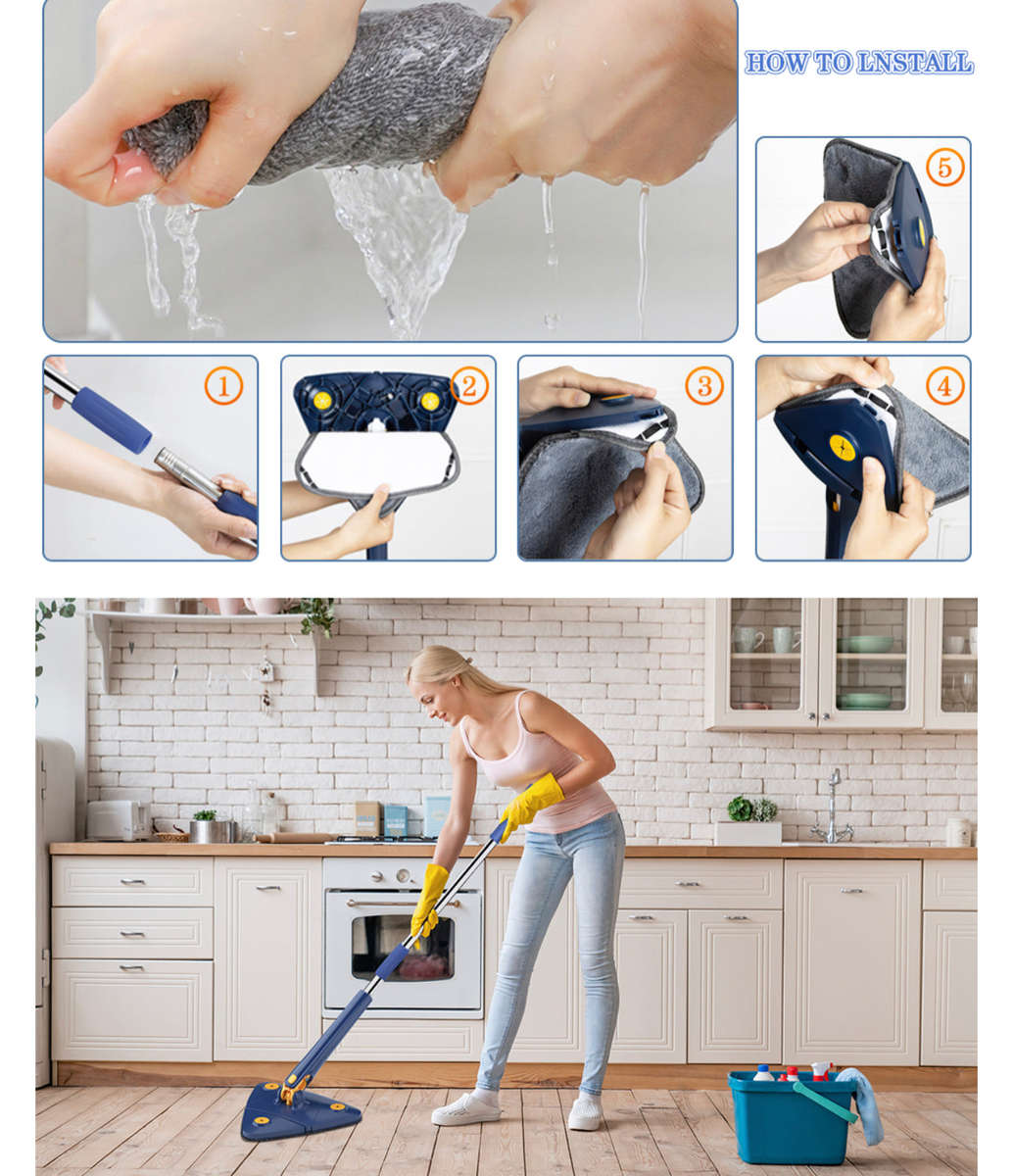 HOW TO LNSTALL

5

1

2

3

4