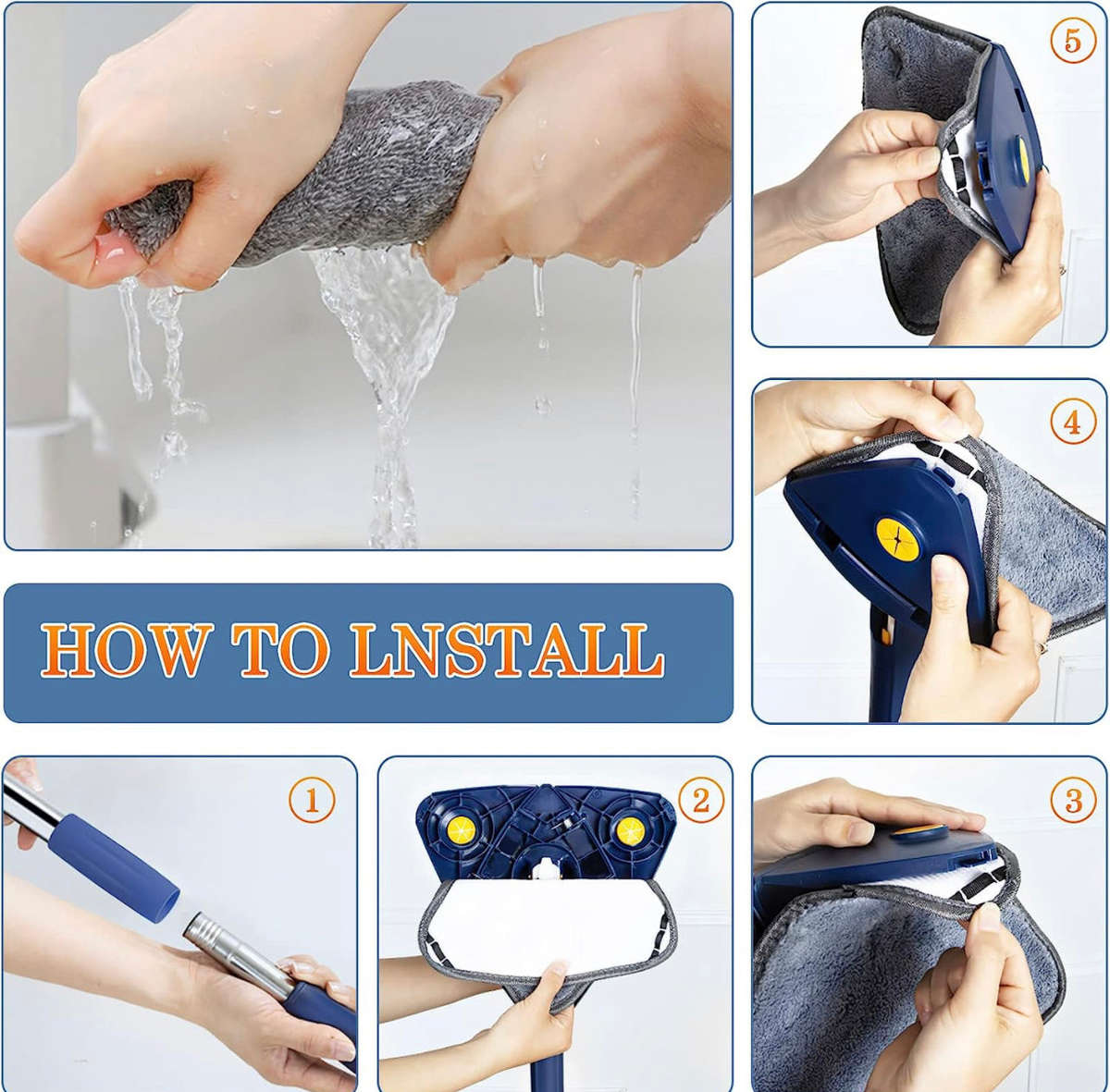 5

4

HOW TO LNSTALL

1

2

3