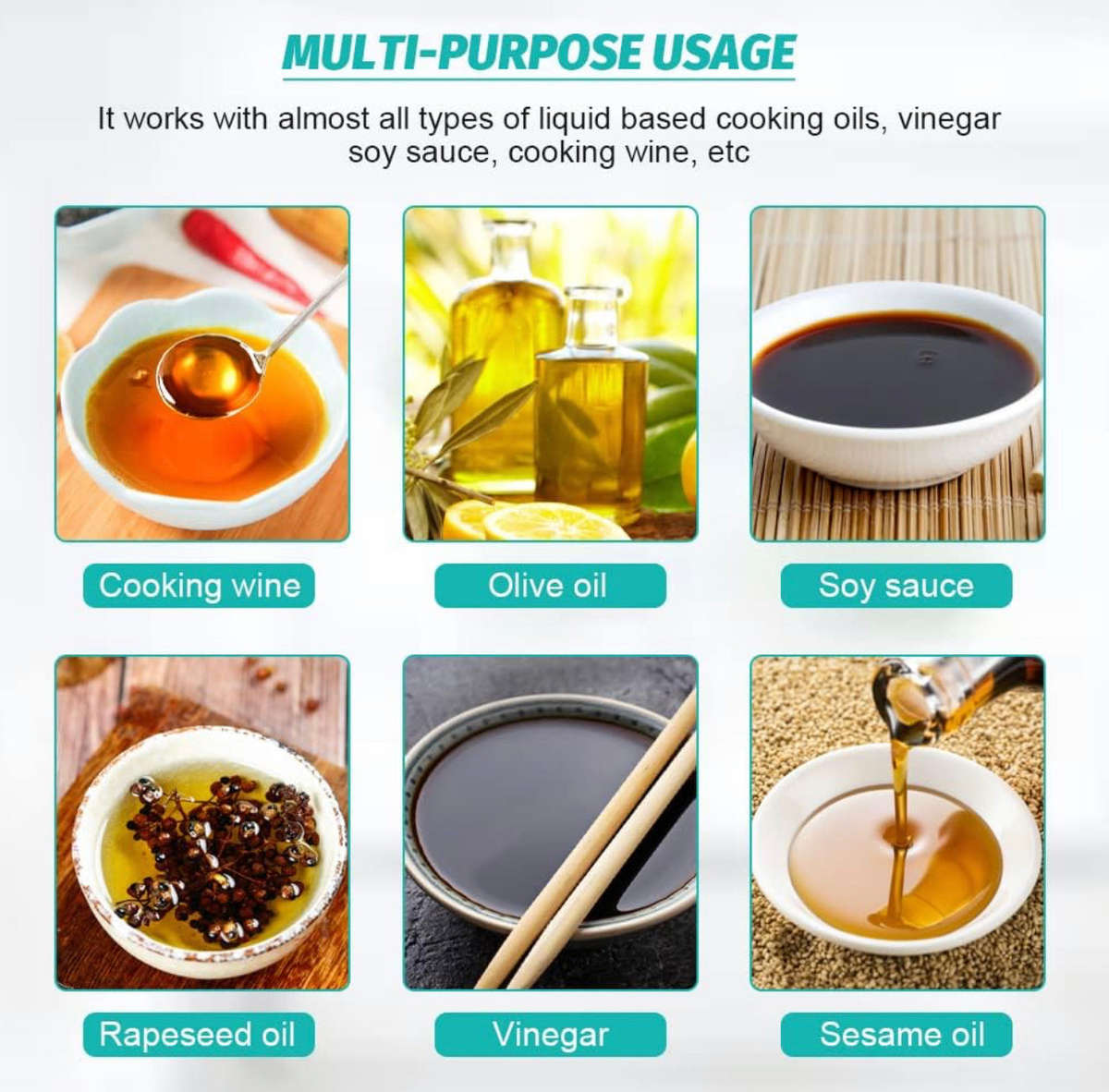 MULTI-PURPOSE USAGE

It works with almost all types of liquid based cooking oils, vinegar soy sauce, cooking wine, etc

Cooking wine

Olive oil

Soy sauce

Rapeseed oil

Vinegar

Sesame oil