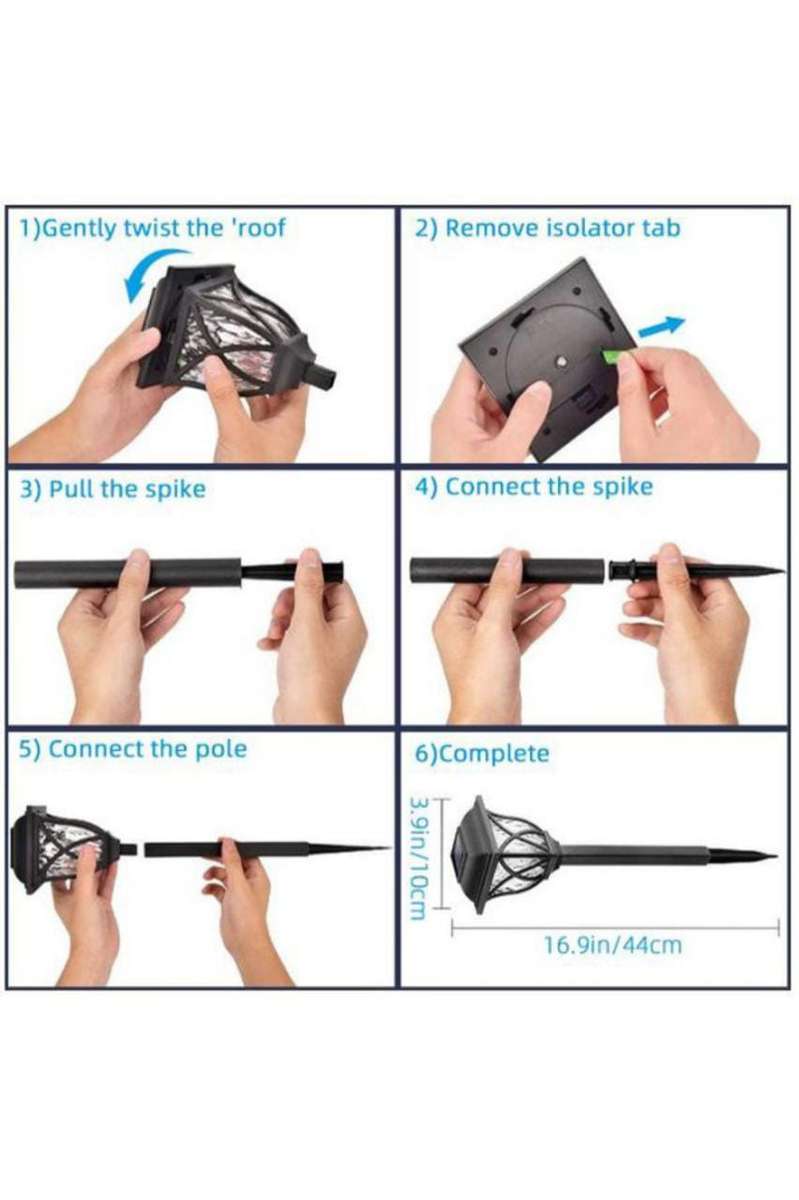 1)Gently twist the 'roof

2) Remove isolator tab

3) Pull the spike

4) Connect the spike

5) Connect the pole

6)Complete

3.9in/10cm

16.9in/44cm