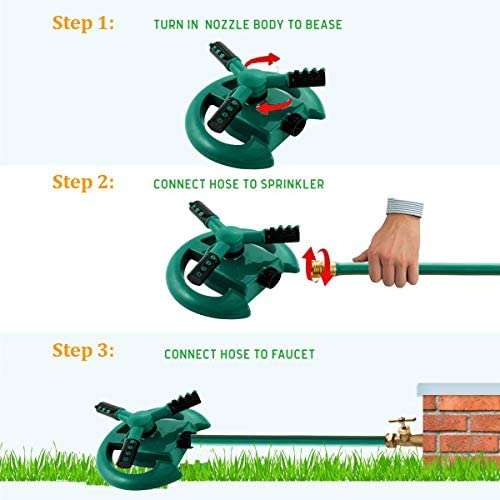 Step 1: TURN IN NOZZLE BODY TO BEASE

Step 2: CONNECT HOSE TO SPRINKLER

Step 3: CONNECT HOSE TO FAUCET