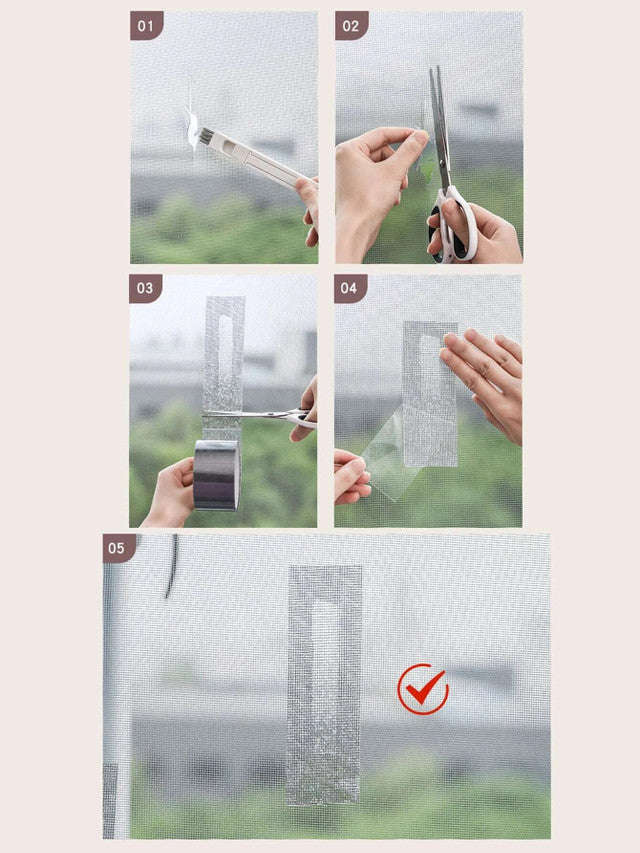 01

02

03

04

05