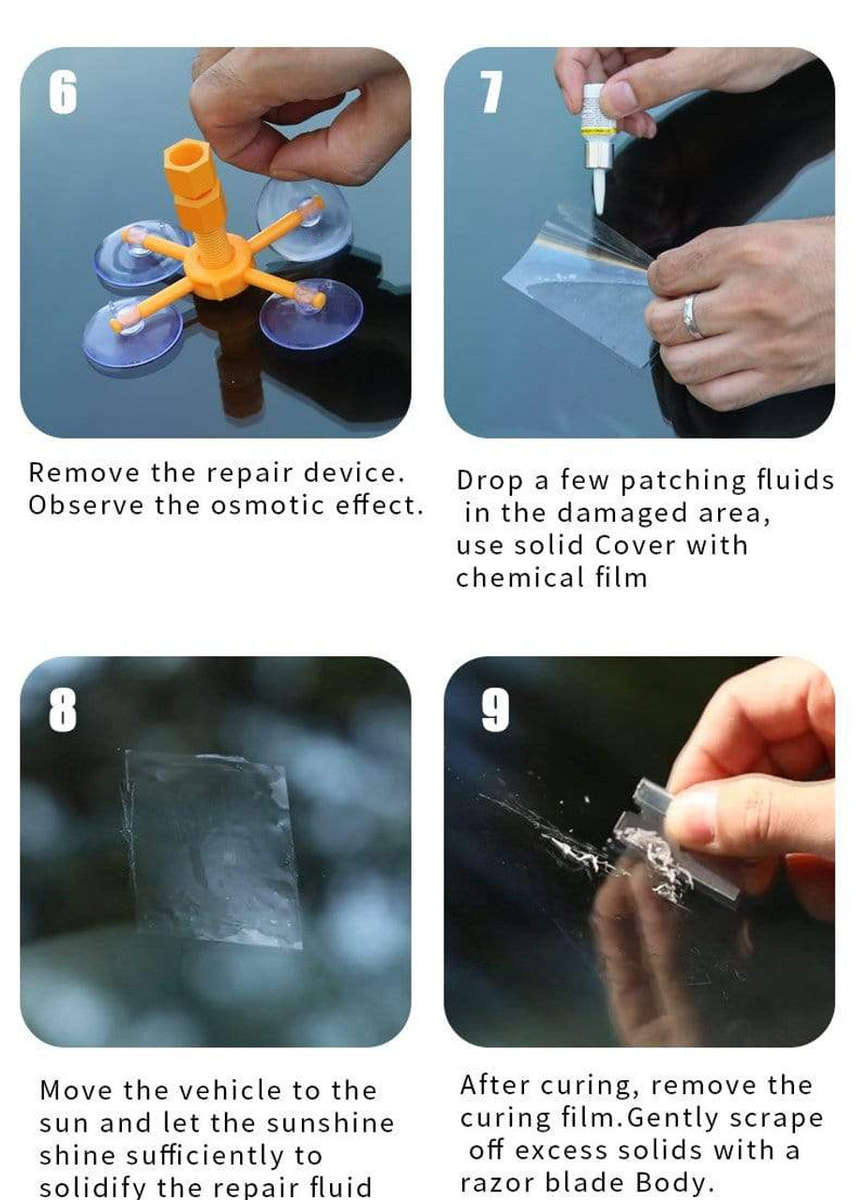 6

Remove the repair device. Observe the osmotic effect.

7

Drop a few patching fluids in the damaged area, use solid Cover with chemical film

8

Move the vehicle to the sun and let the sunshine shine sufficiently to solidify the repair fluid

9

After curing, remove the curing film.Gently scrape off excess solids with a razor blade Body.