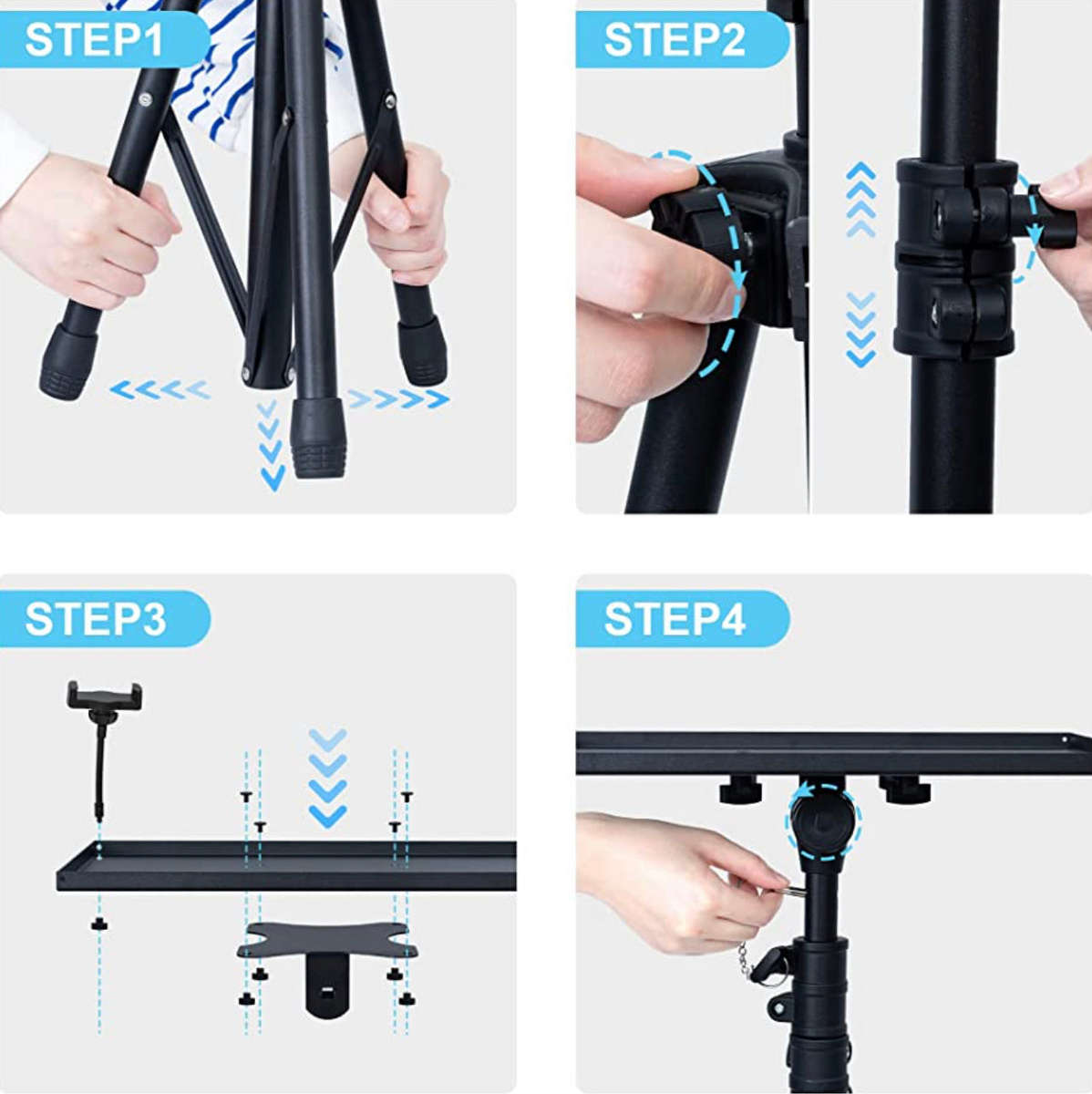 STEP1

STEP2

STEP3

STEP4