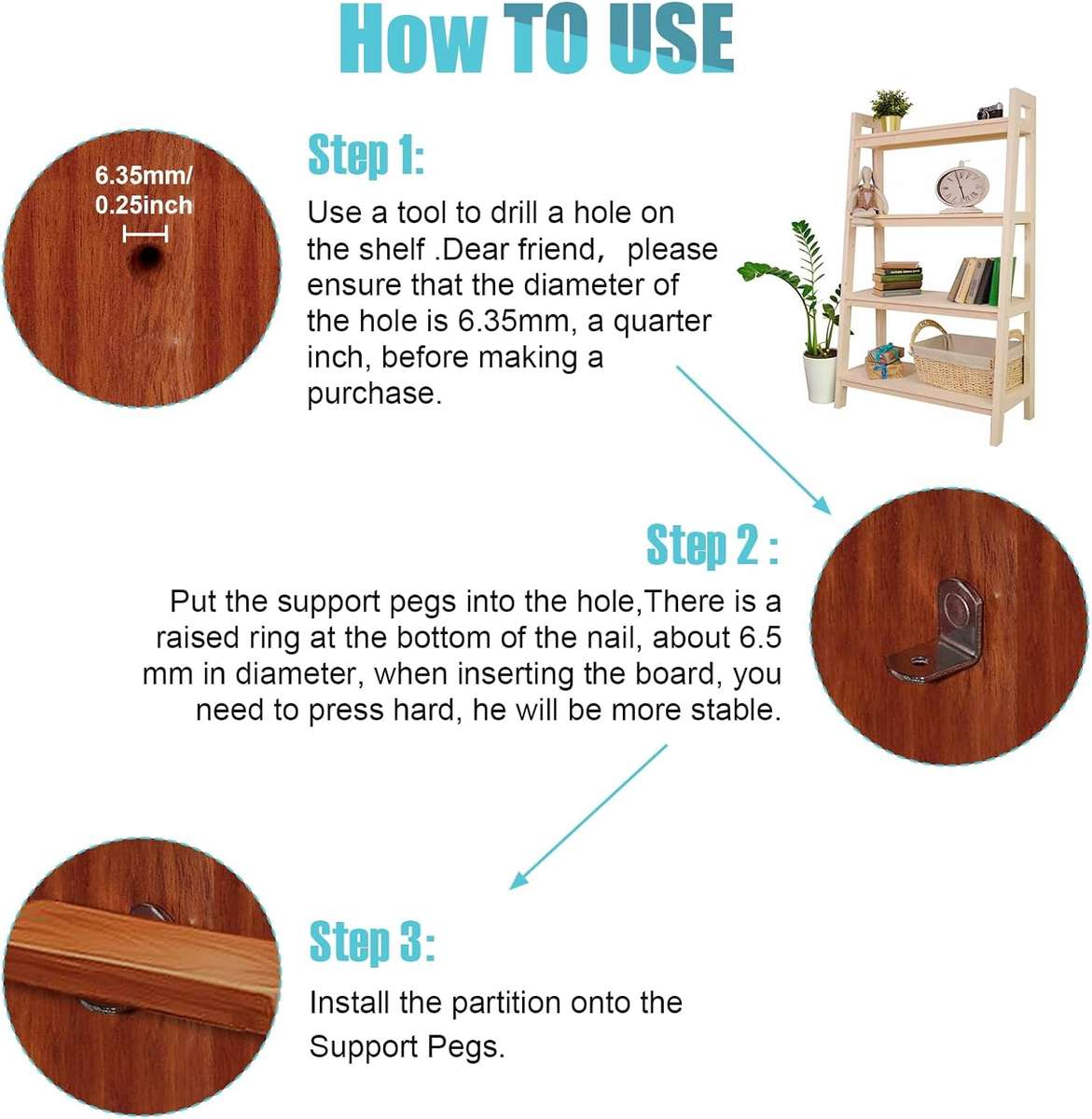 How TO USE

6.35mm/ 0.25inch

Step 1:

Use a tool to drill a hole on the shelf .Dear friend， please ensure that the diameter of the hole is 6.35mm, a quarter inch, before making a purchase.

Step 2 :

Put the support pegs into the hole,There is a raised ring at the bottom of the nail, about 6.5 mm in diameter, when inserting the board, you need to press hard, he will be more stable.

Step 3:

Install the partition onto the Support Pegs.