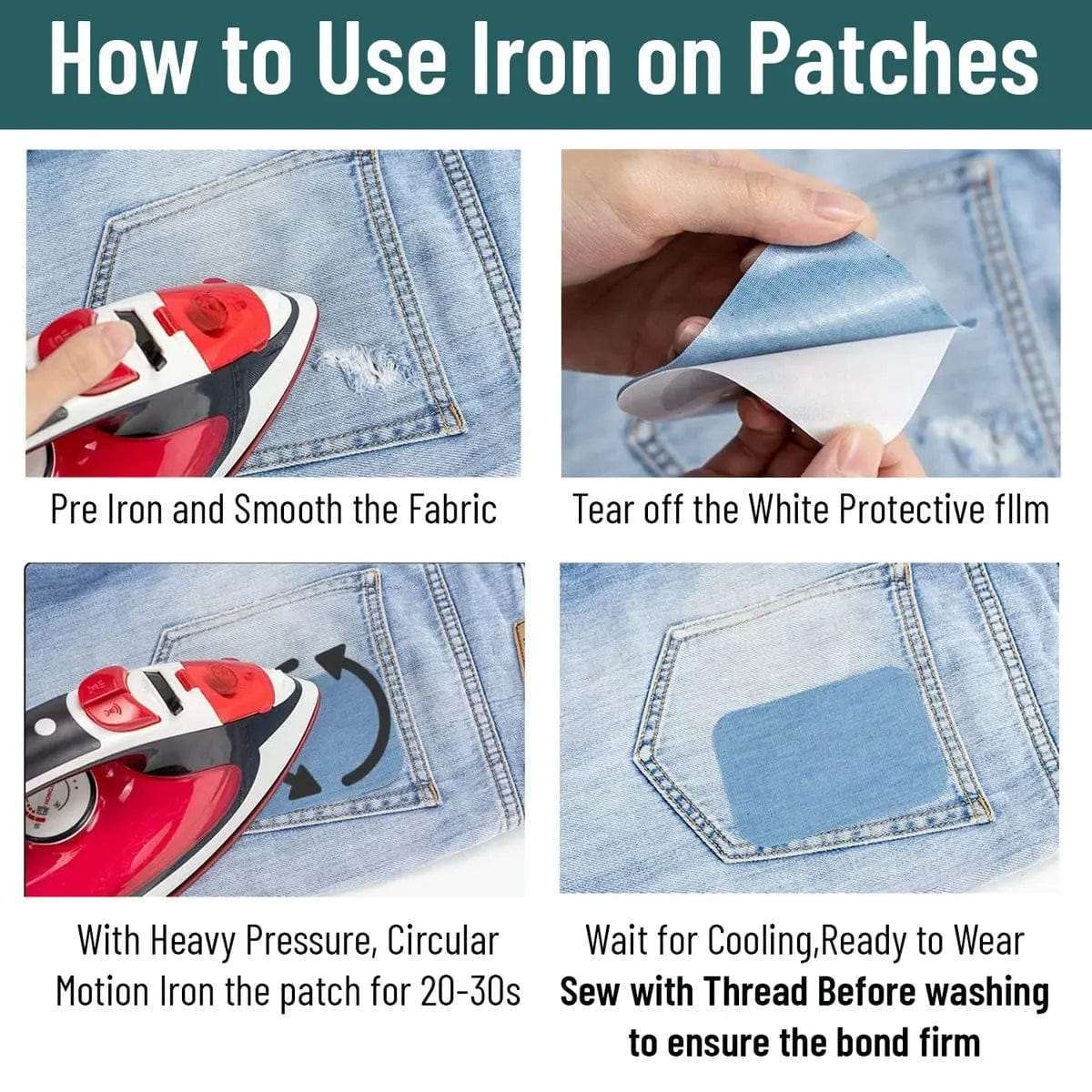 How to Use Iron on Patches

Pre Iron and Smooth the Fabric

Tear off the White Protective fllm

With Heavy Pressure, Circular Motion Iron the patch for 20-30s

Wait for Cooling,Ready to Wear
Sew with Thread Before washing to ensure the bond firm