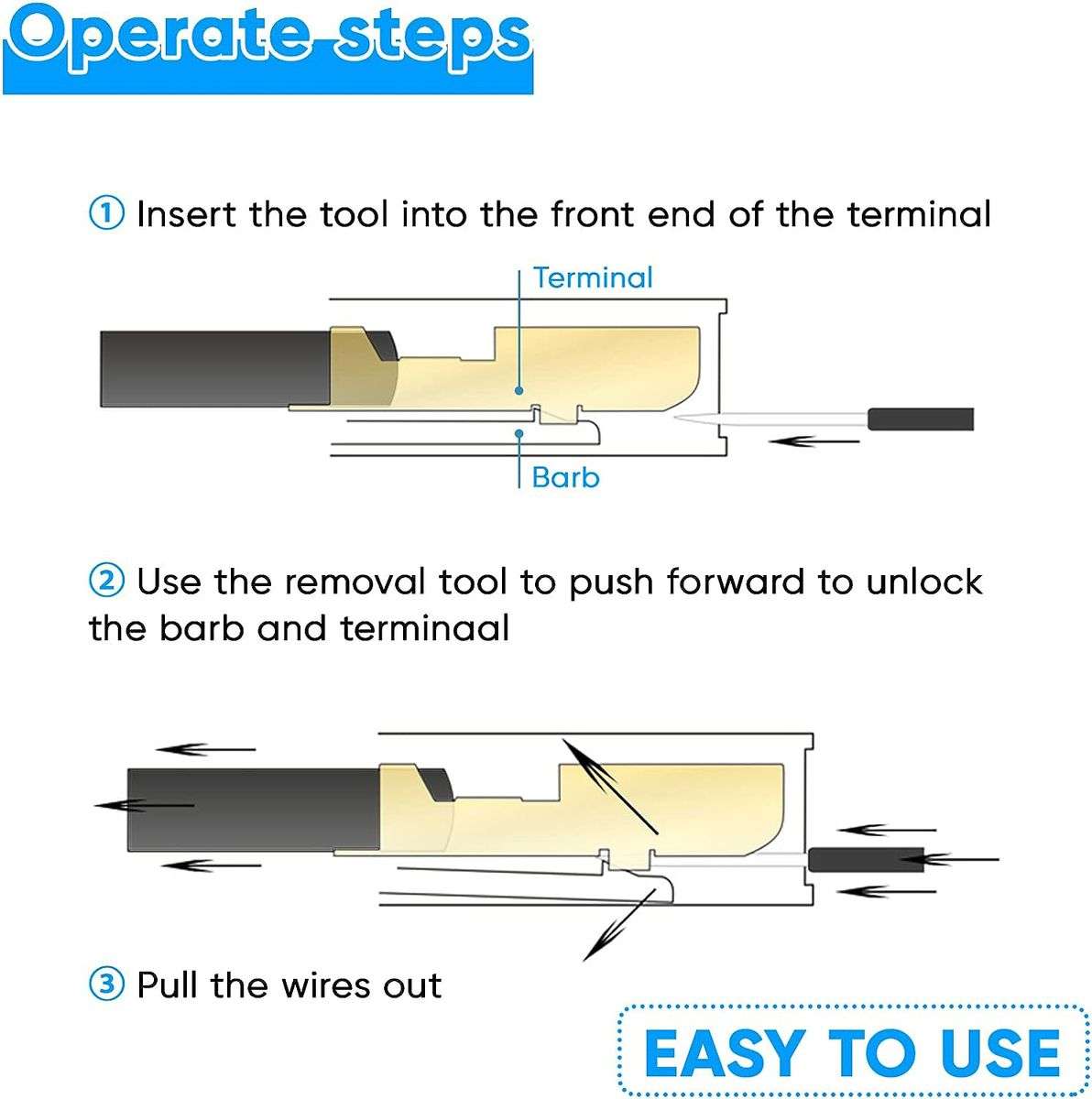 Operate steps

① Insert the tool into the front end of the terminal

Terminal

Barb

② Use the removal tool to push forward to unlock the barb and terminaal

③ Pull the wires out

EASY TO USE