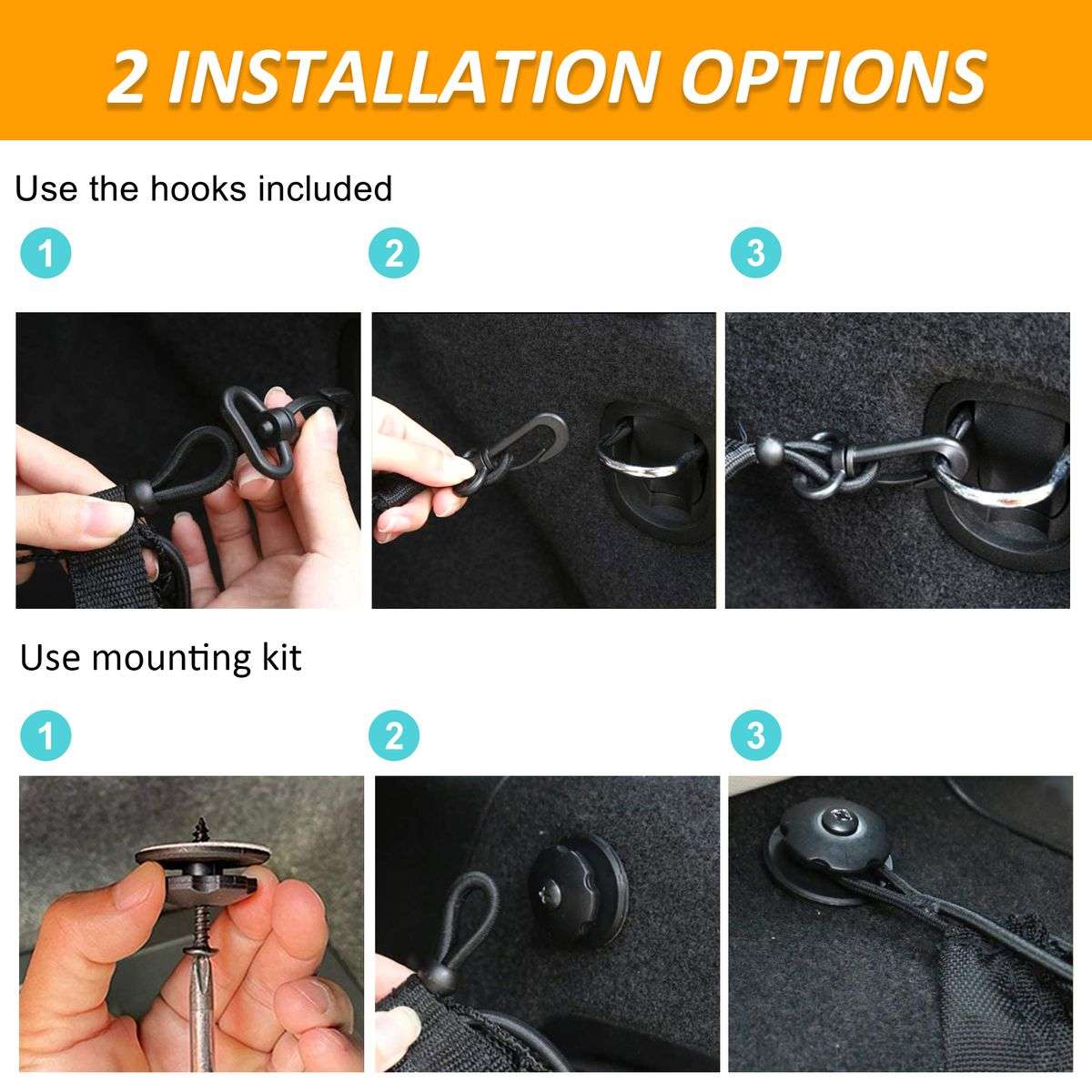 2 INSTALLATION OPTIONS

Use the hooks included

1

2

3

Use mounting kit

1

2

3