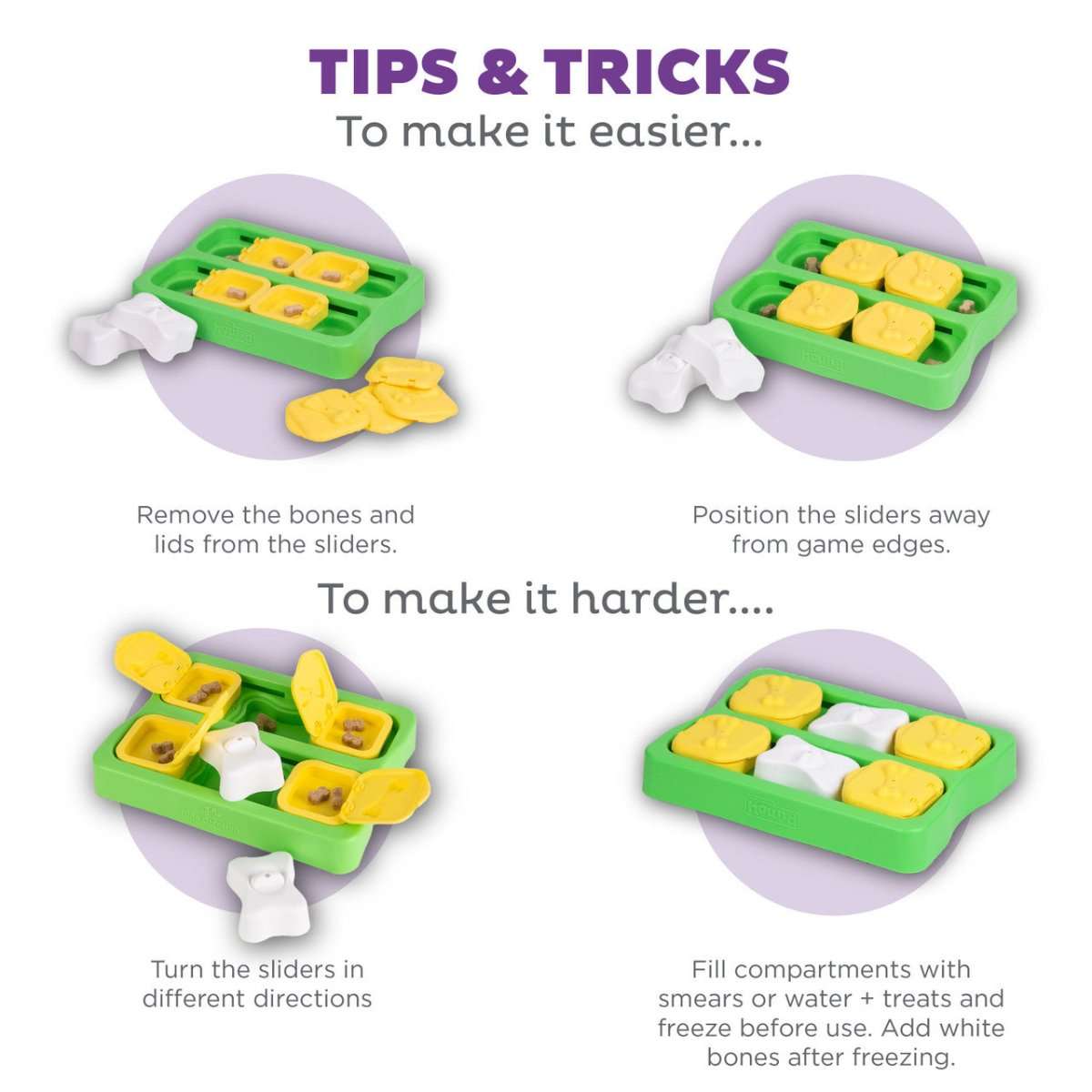 TIPS & TRICKS
To make it easier...

Remove the bones and lids from the sliders.

Position the sliders away from game edges.

To make it harder....

Turn the sliders in different directions

Fill compartments with smears or water + treats and freeze before use. Add white bones after freezing.