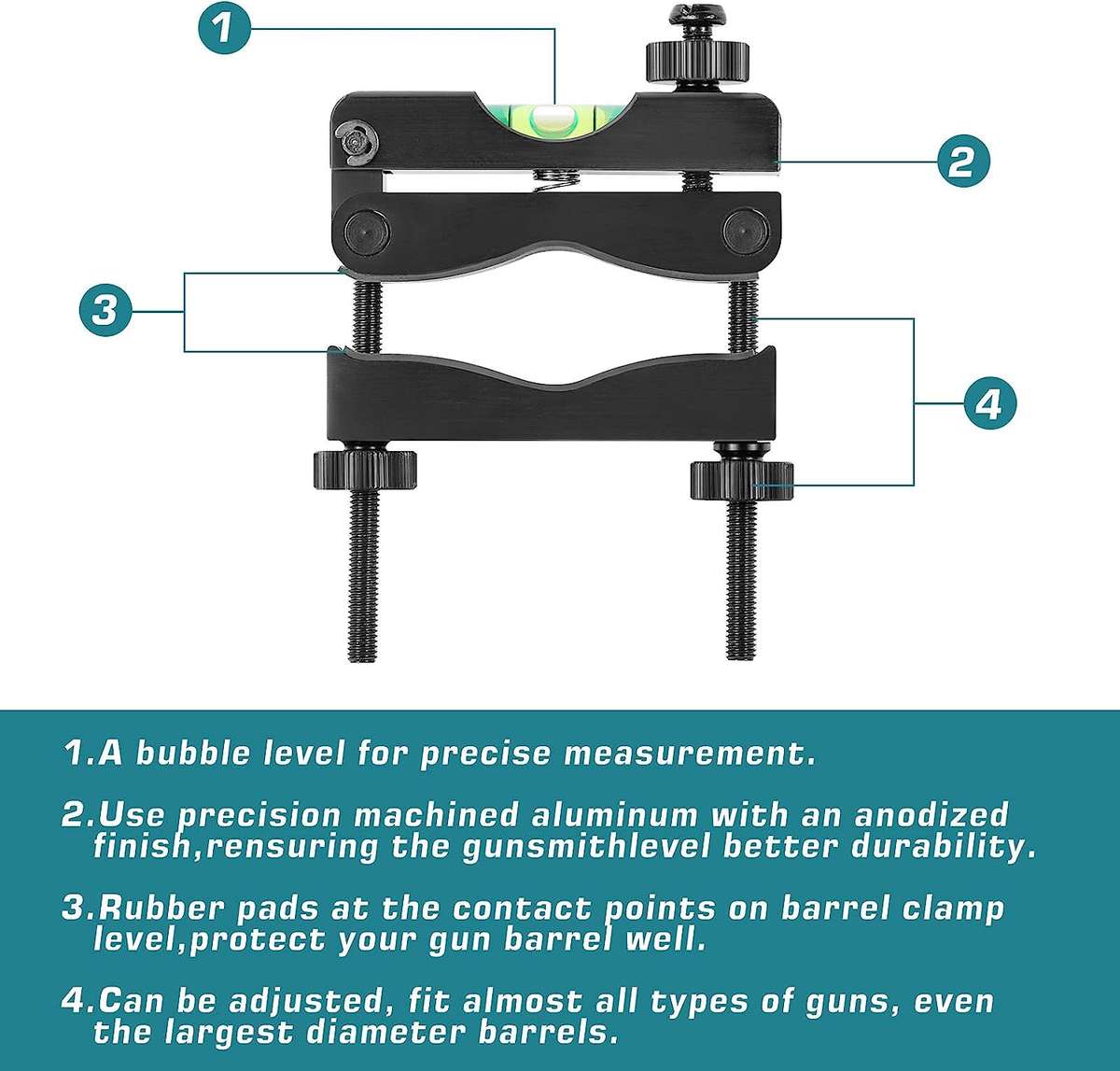 1

2

3

4

1.A bubble level for precise measurement.

2.Use precision machined aluminum with an anodized finish,rensuring the gunsmithlevel better durability.

3.Rubber pads at the contact points on barrel clamp level,protect your gun barrel well.

4.Can be adjusted, fit almost all types of guns, even the largest diameter barrels.