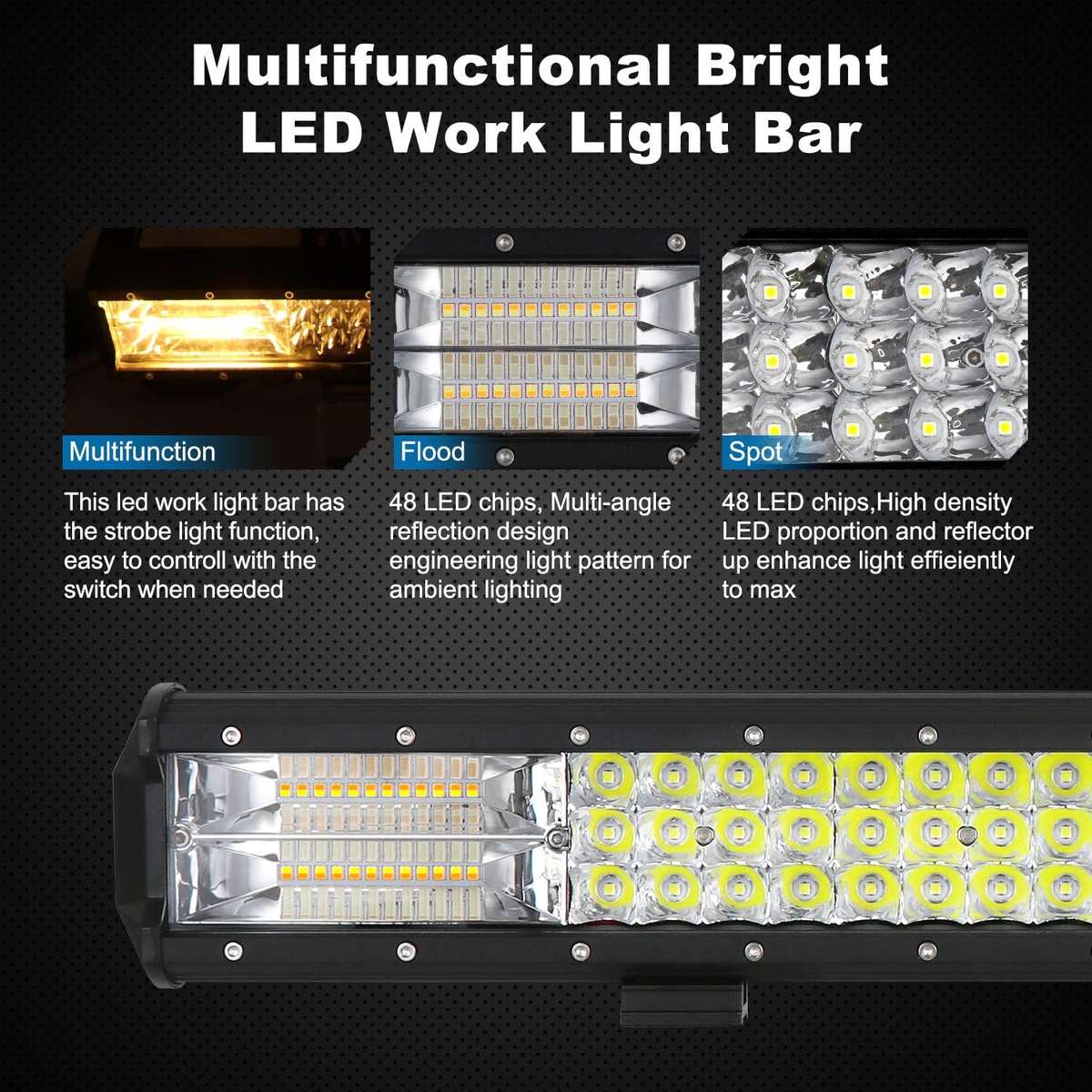 Multifunctional Bright LED Work Light Bar

Multifunction

This led work light bar has the strobe light function, easy to controll with the switch when needed

Flood

48 LED chips, Multi-angle reflection design engineering light pattern for ambient lighting

Spot

48 LED chips,High density LED proportion and reflector up enhance light effieiently to max