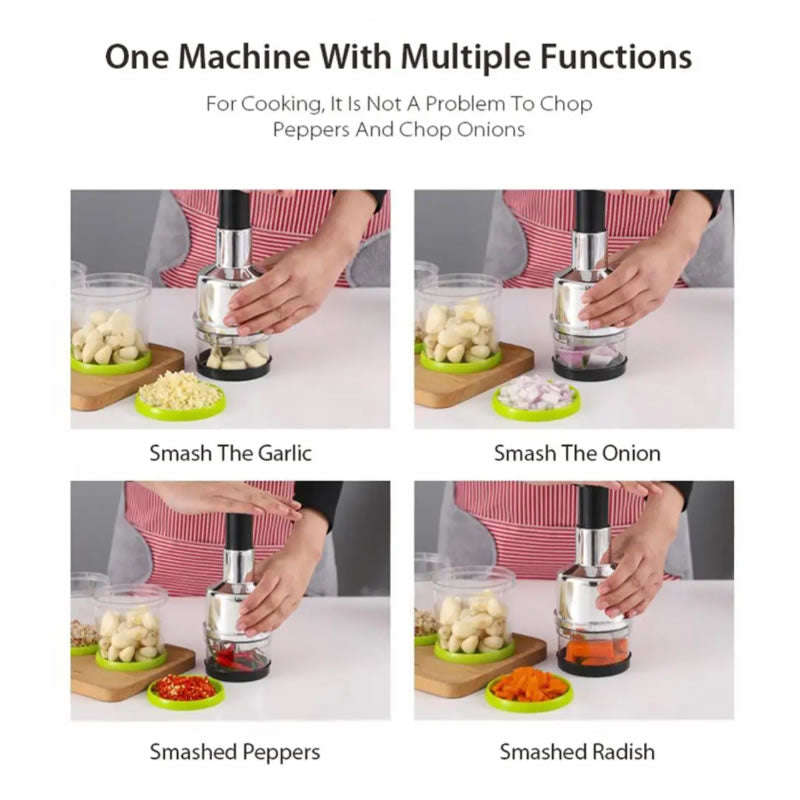 One Machine With Multiple Functions

For Cooking, It Is Not A Problem To Chop Peppers And Chop Onions

Smash The Garlic

Smash The Onion

Smashed Peppers

Smashed Radish