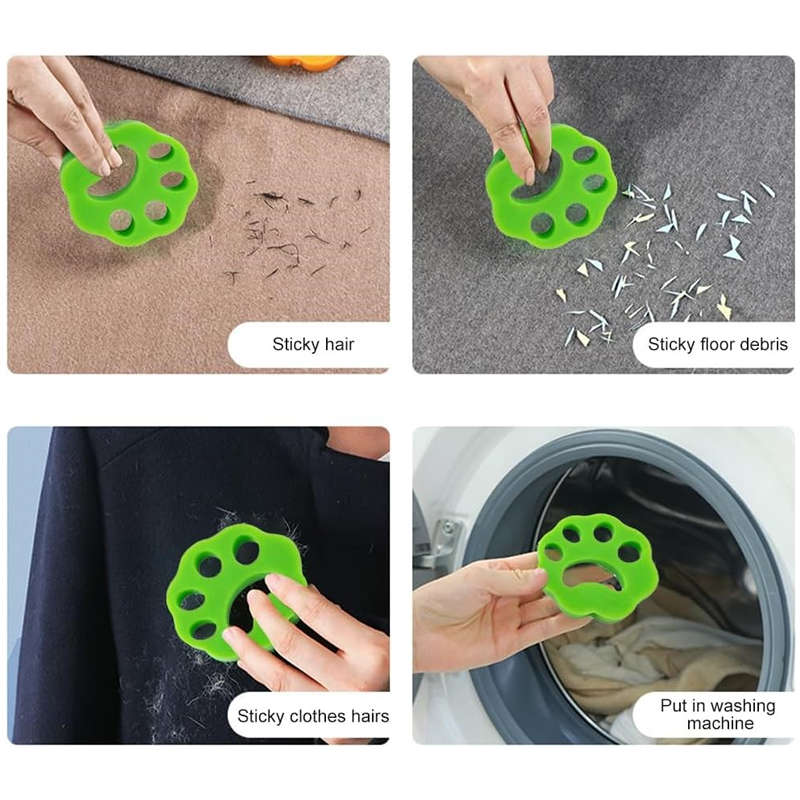 Sticky hair

Sticky floor debris

Sticky clothes hairs

Put in washing machine