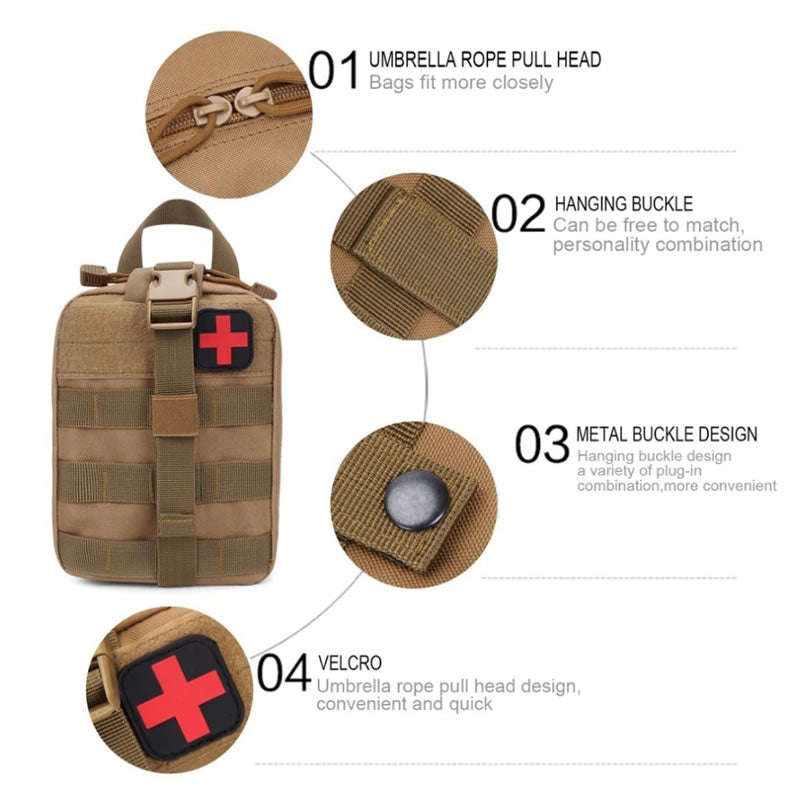 01 UMBRELLA ROPE PULL HEAD
Bags fit more closely

02 HANGING BUCKLE
Can be free to match, personality combination

03 METAL BUCKLE DESIGN
Hanging buckle design a variety of plug-in combination,more convenient

04 VELCRO
Umbrella rope pull head design, convenient and quick