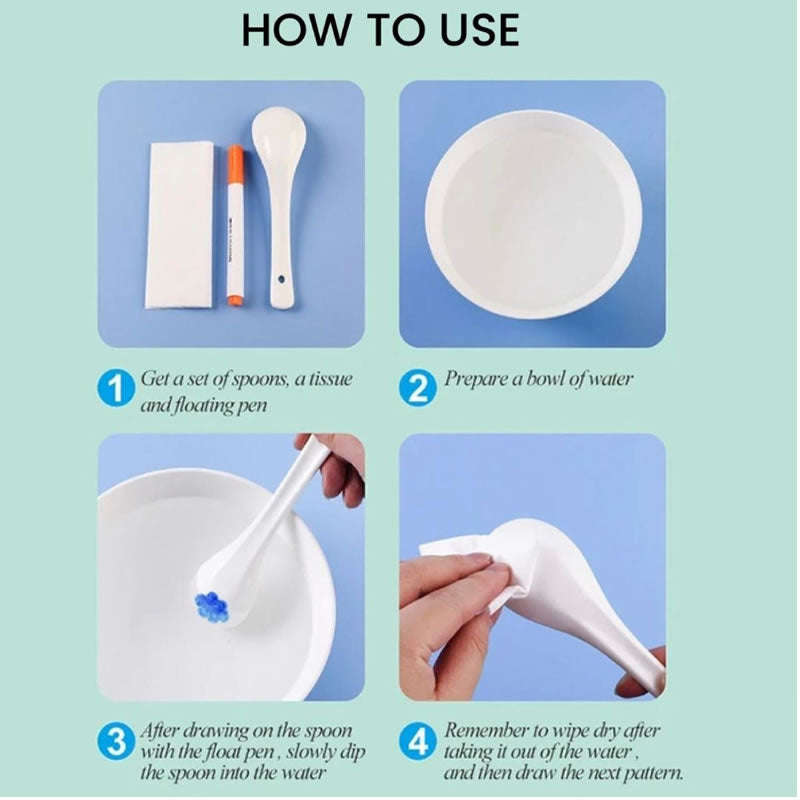 HOW TO USE

1 Get a set of spoons, a tissue and floating pen

2 Prepare a bowl of water

3 After drawing on the spoon with the float pen , slowly dip the spoon into the water

4 Remember to wipe dry after taking it out of the water , and then draw the next pattern.