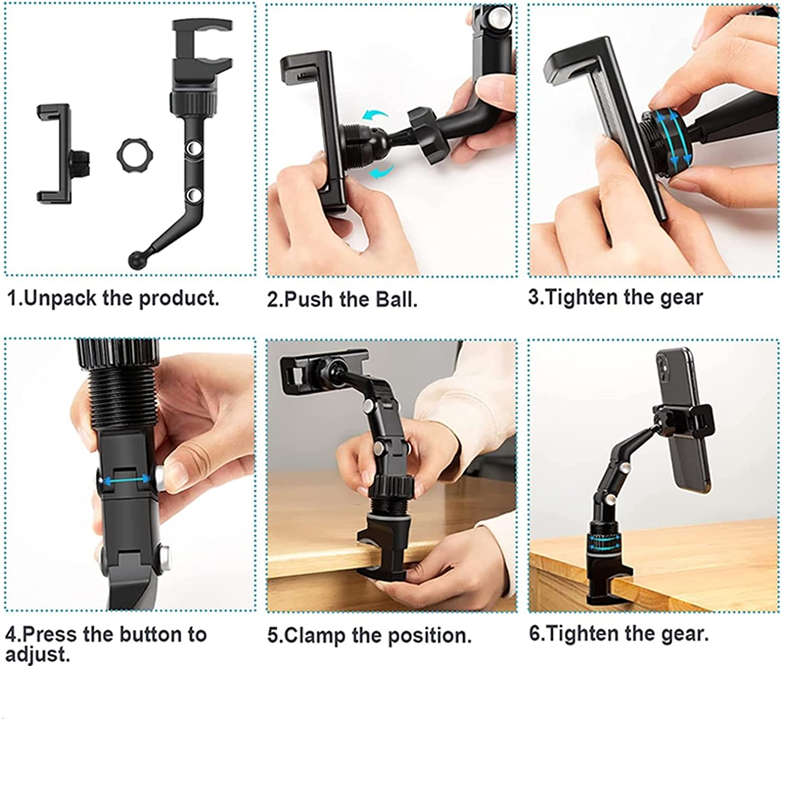 1.Unpack the product.

2.Push the Ball.

3.Tighten the gear

4.Press the button to adjust.

5.Clamp the position.

6.Tighten the gear.