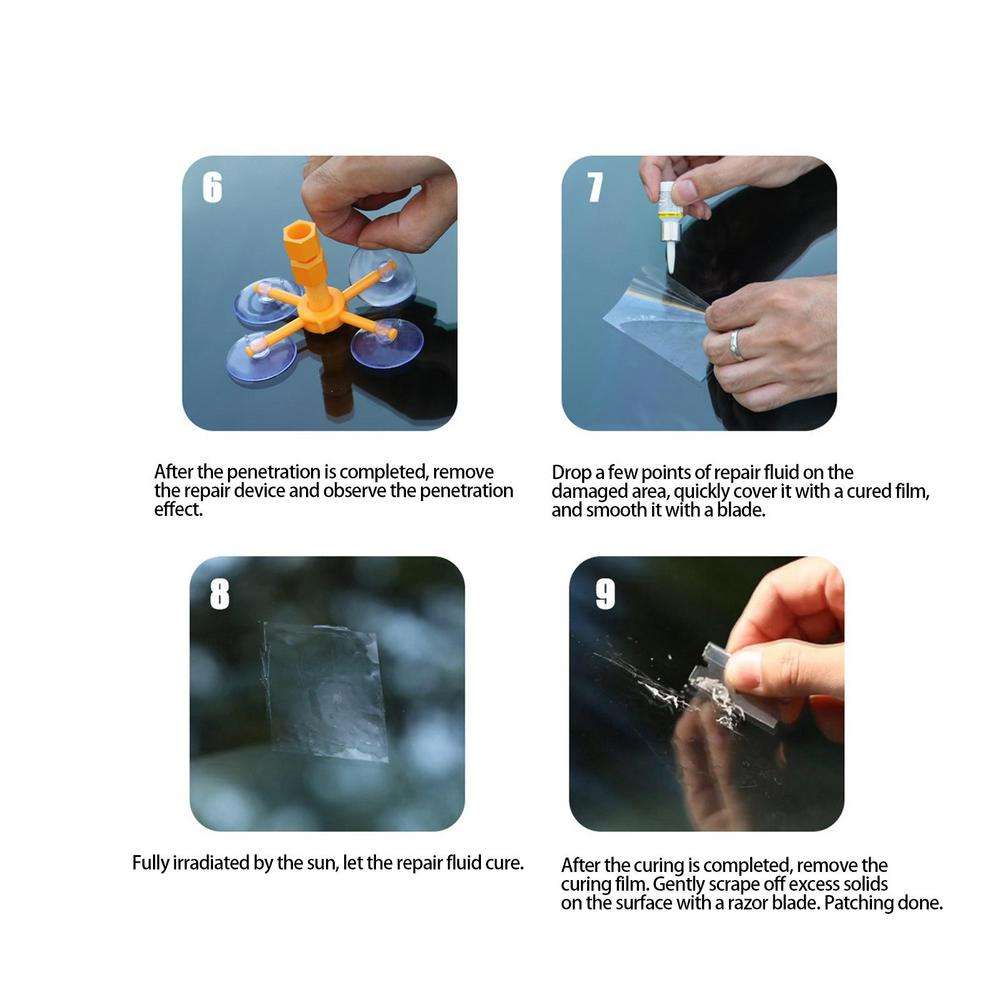 6

After the penetration is completed, remove the repair device and observe the penetration effect.

7

Drop a few points of repair fluid on the damaged area, quickly cover it with a cured film, and smooth it with a blade.

8

Fully irradiated by the sun, let the repair fluid cure.

9

After the curing is completed, remove the curing film. Gently scrape off excess solids on the surface with a razor blade. Patching done.