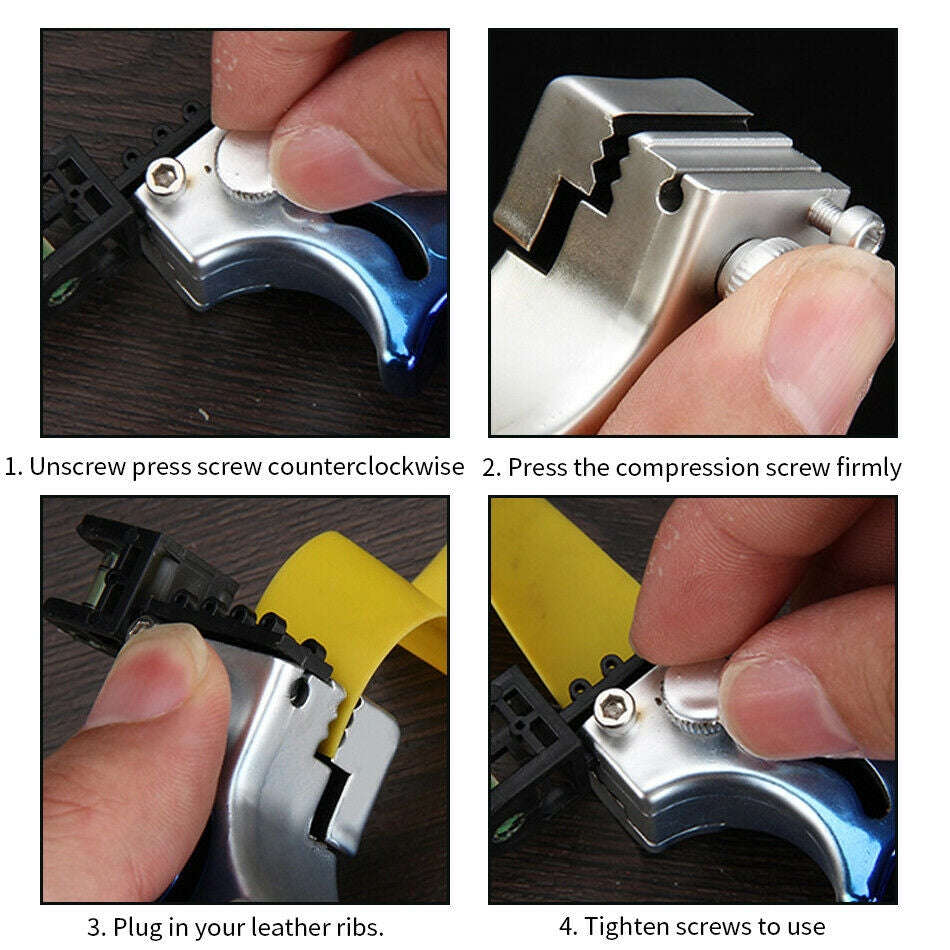 1. Unscrew press screw counterclockwise

2. Press the compression screw firmly

3. Plug in your leather ribs.

4. Tighten screws to use