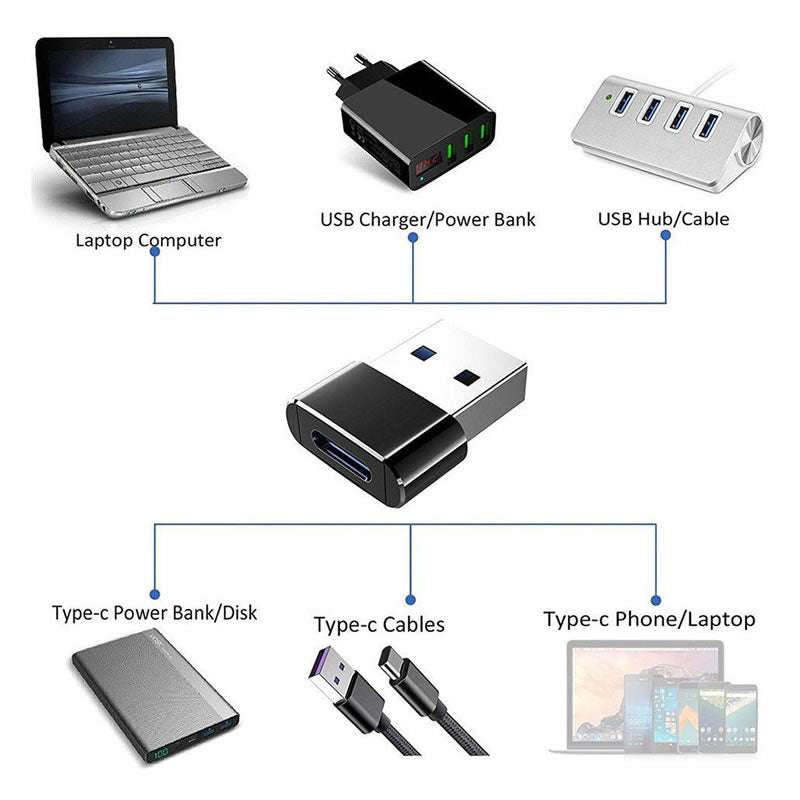 Laptop Computer

USB Charger/Power Bank

USB Hub/Cable

Type-c Power Bank/Disk

Type-c Cables

Type-c Phone/Laptop