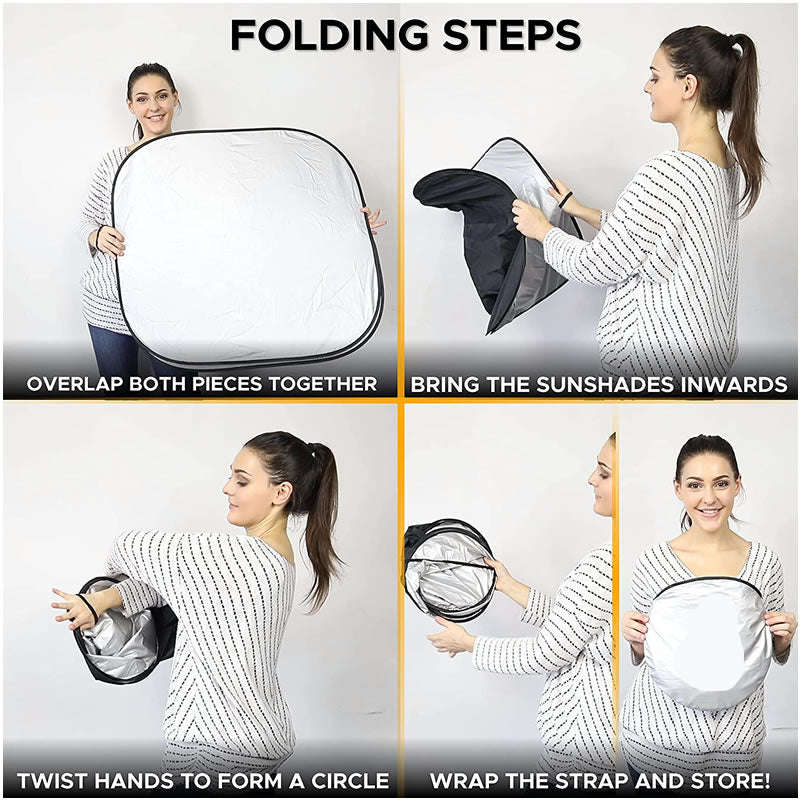 FOLDING STEPS

OVERLAP BOTH PIECES TOGETHER

BRING THE SUNSHADES INWARDS

TWIST HANDS TO FORM A CIRCLE

WRAP THE STRAP AND STORE!