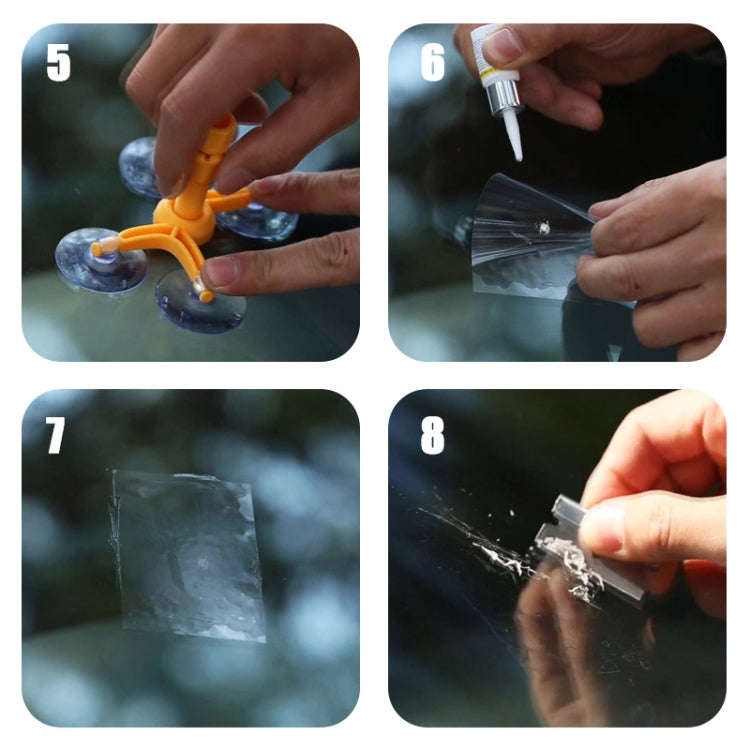 5

6

7

8