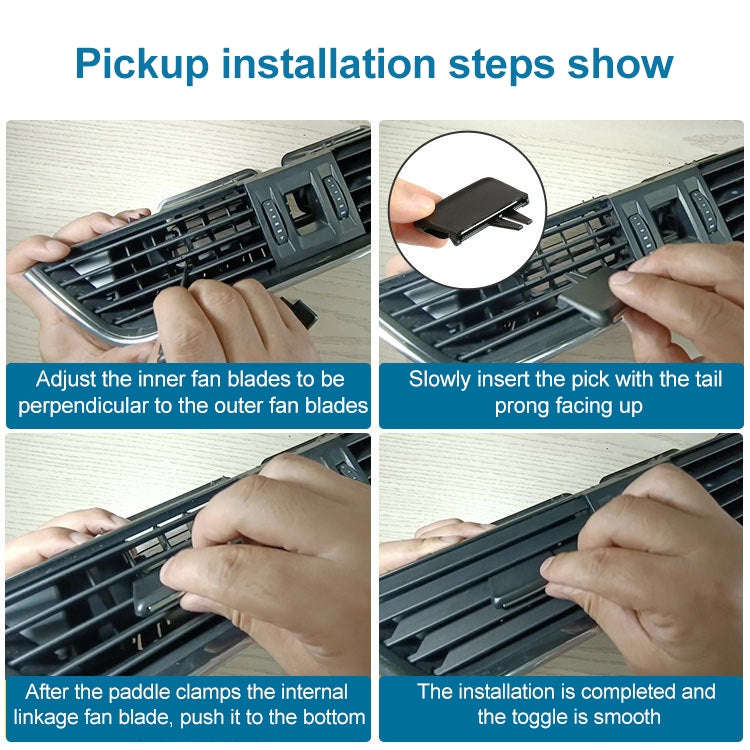 Pickup installation steps show

Adjust the inner fan blades to be perpendicular to the outer fan blades

Slowly insert the pick with the tail prong facing up

After the paddle clamps the internal linkage fan blade, push it to the bottom

The installation is completed and the toggle is smooth