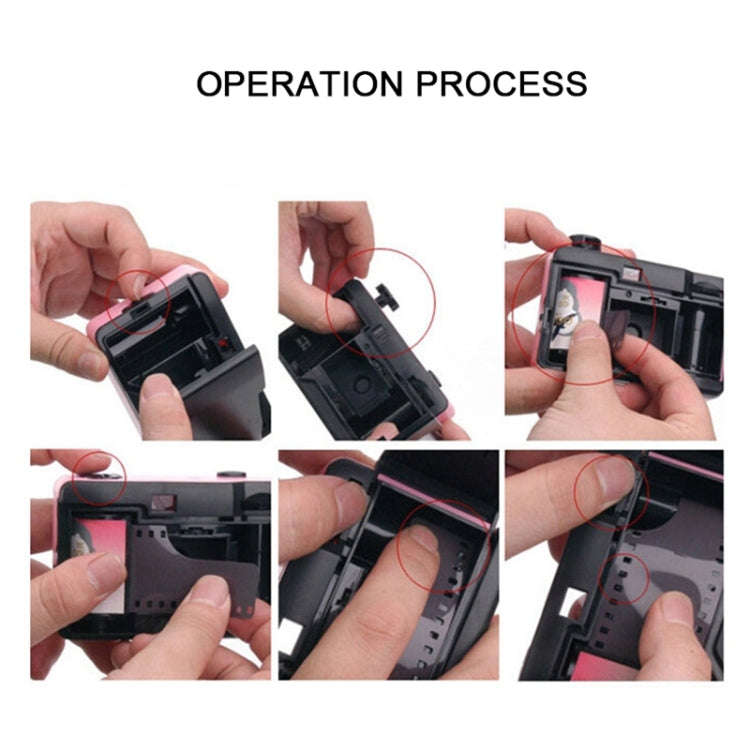 OPERATION PROCESS