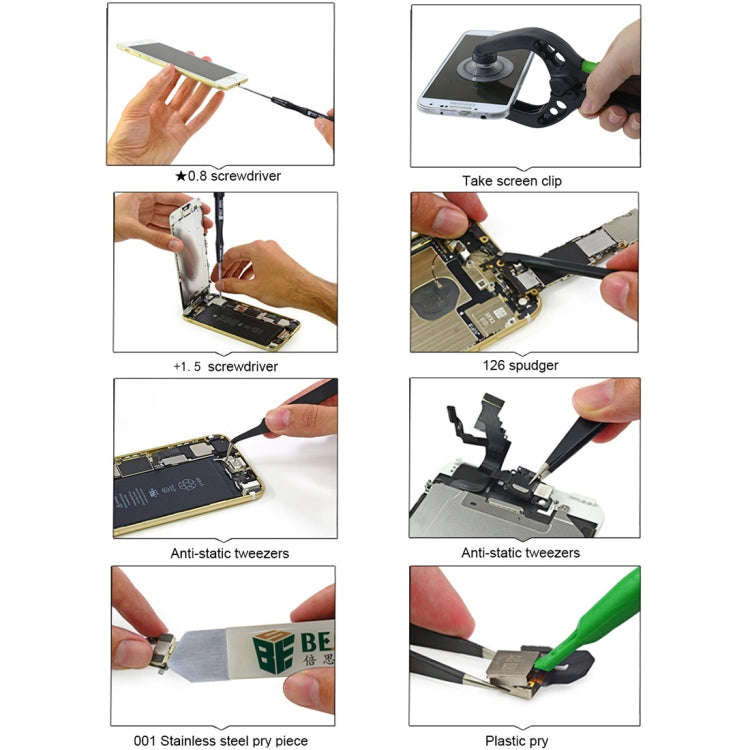 ★0.8 screwdriver

Take screen clip

+1. 5 screwdriver

126 spudger

Anti-static tweezers

Anti-static tweezers

BE
倍思

001 Stainless steel pry piece

Plastic pry