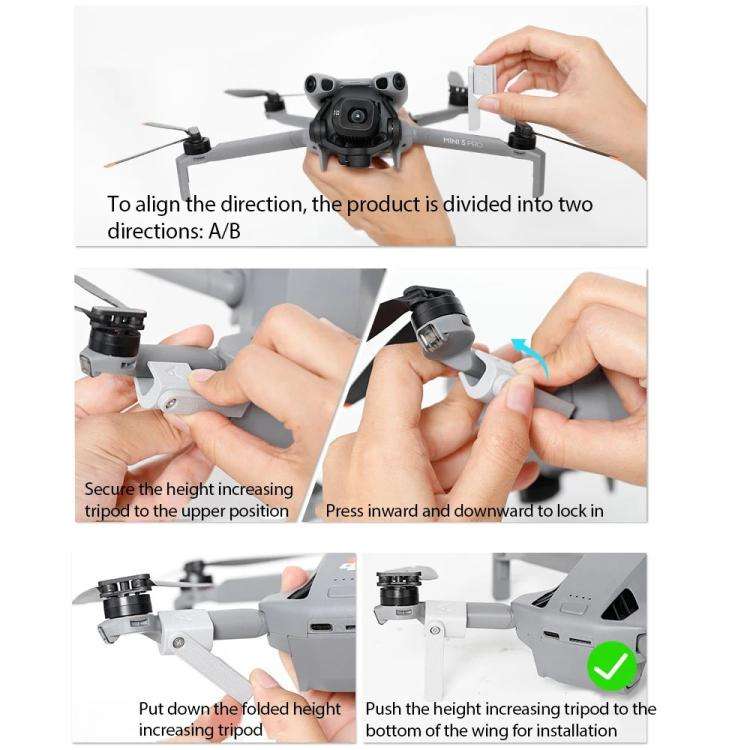 MINI 5 PRO

To align the direction, the product is divided into two directions: A/B

Secure the height increasing tripod to the upper position

Press inward and downward to lock in

Put down the folded height increasing tripod

Push the height increasing tripod to the bottom of the wing for installation