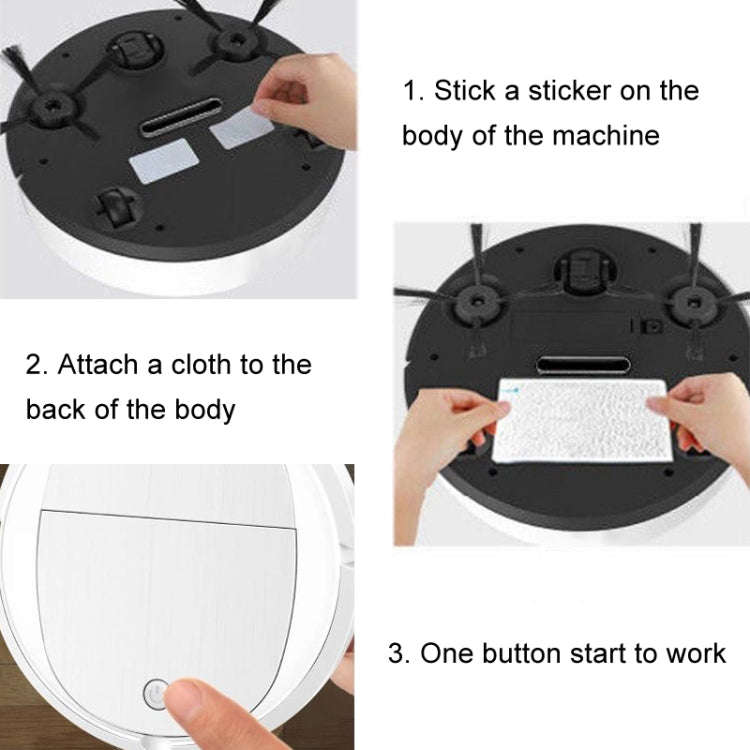 1. Stick a sticker on the body of the machine

2. Attach a cloth to the back of the body

3. One button start to work