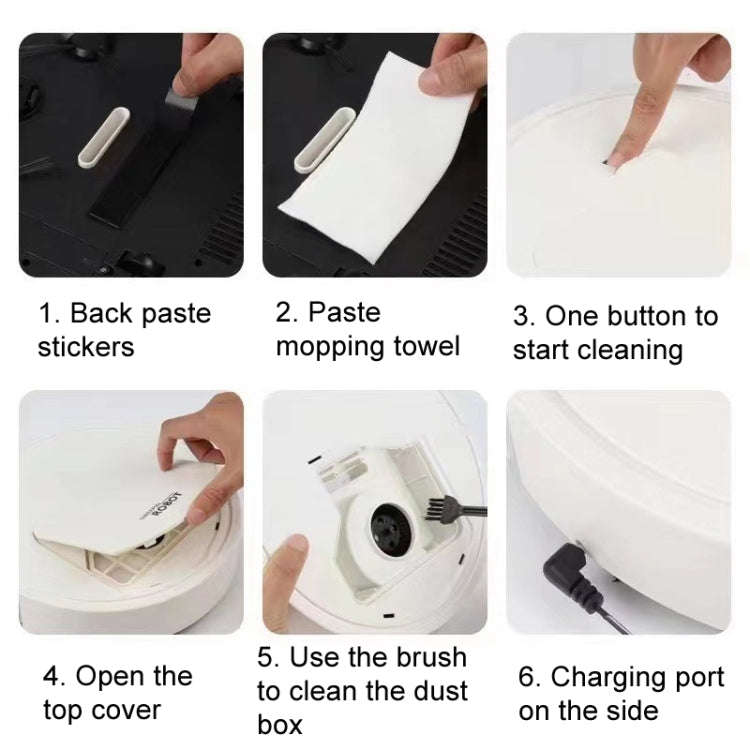 1. Back paste stickers

2. Paste mopping towel

3. One button to start cleaning

ROBOT

4. Open the top cover

5. Use the brush to clean the dust box

6. Charging port on the side