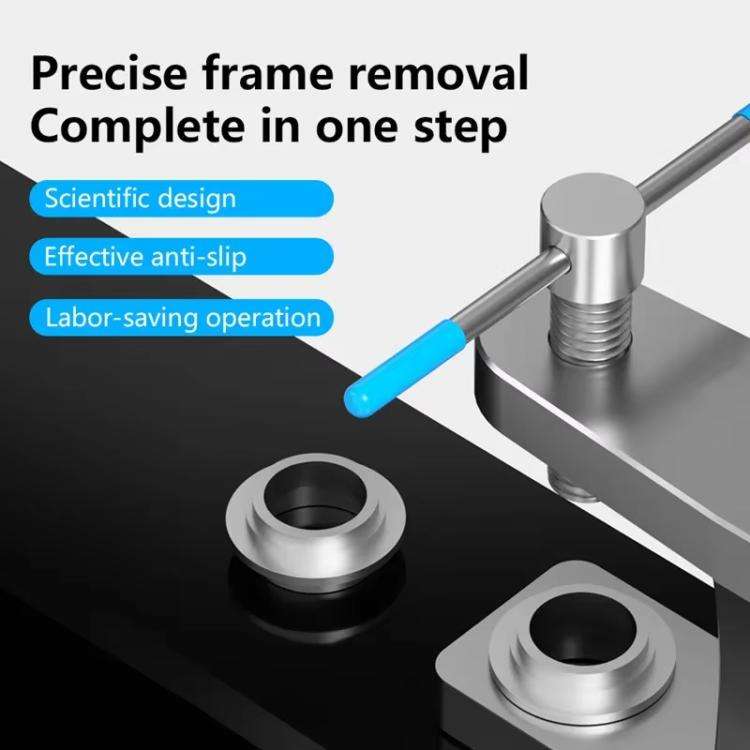 Precise frame removal
Complete in one step

Scientific design

Effective anti-slip

Labor-saving operation