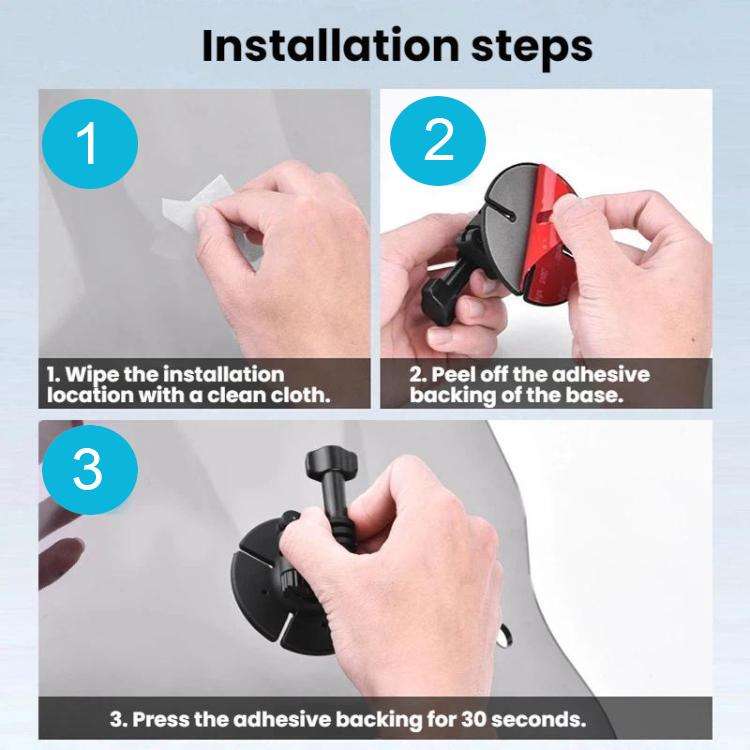 Installation steps

1

1. Wipe the installation location with a clean cloth.

2

2. Peel off the adhesive backing of the base.

3

3. Press the adhesive backing for 30 seconds.