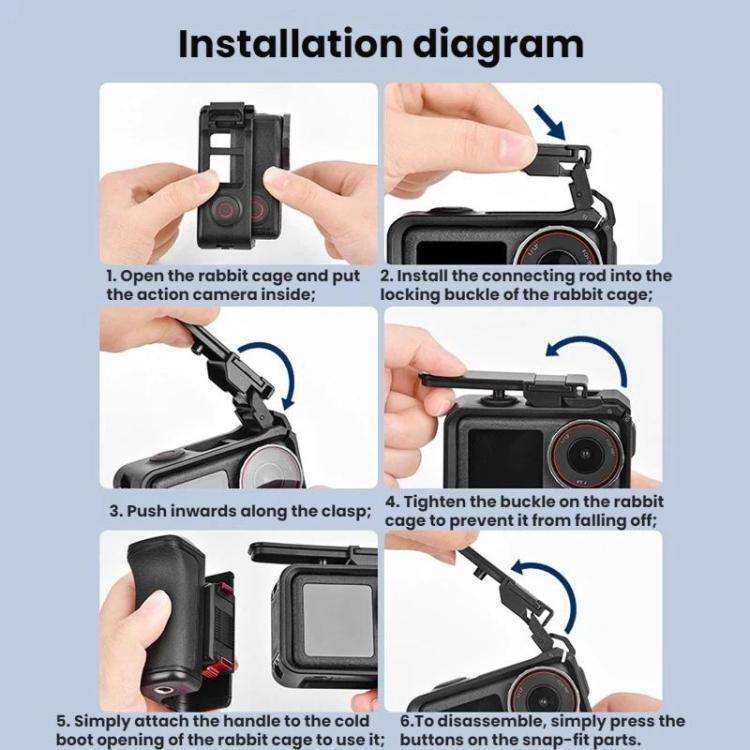 Installation diagram

1. Open the rabbit cage and put the action camera inside;

2. Install the connecting rod into the locking buckle of the rabbit cage;

3. Push inwards along the clasp;

4. Tighten the buckle on the rabbit cage to prevent it from falling off;

5. Simply attach the handle to the cold boot opening of the rabbit cage to use it;

6.To disassemble, simply press the buttons on the snap-fit parts.