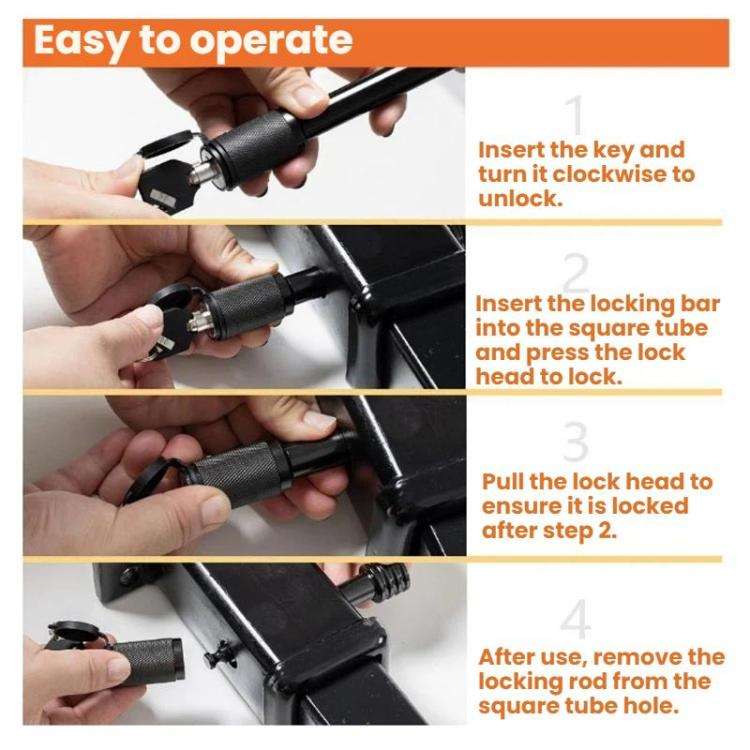 Easy to operate

1

Insert the key and turn it clockwise to unlock.

2

Insert the locking bar into the square tube and press the lock head to lock.

3

Pull the lock head to ensure it is locked after step 2.

4

After use, remove the locking rod from the square tube hole.