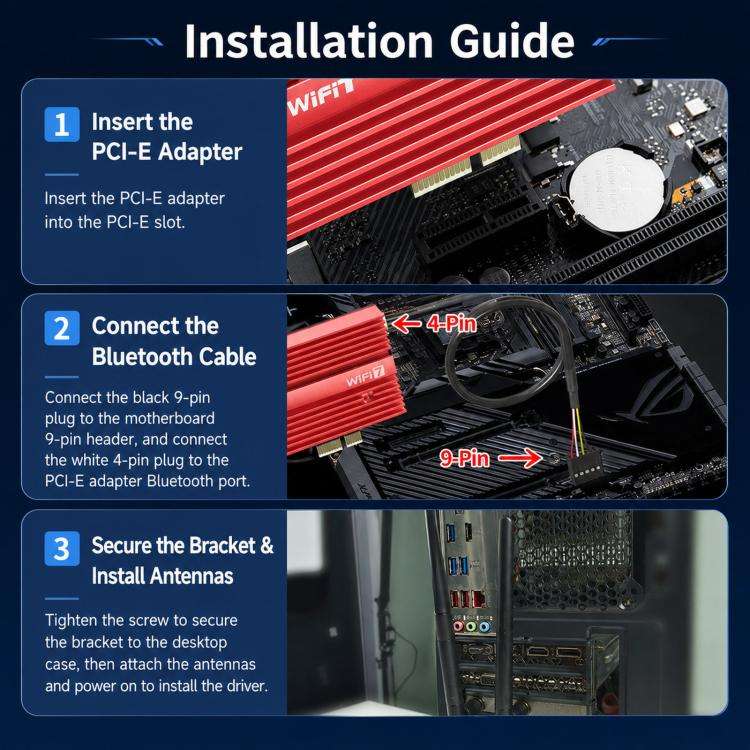 Installation Guide

1 Insert the PCI-E Adapter

Insert the PCI-E adapter into the PCI-E slot.

WiFi7

2 Connect the Bluetooth Cable

Connect the black 9-pin plug to the motherboard 9-pin header, and connect the white 4-pin plug to the PCI-E adapter Bluetooth port.

4-Pin

WiFi7

9-Pin

3 Secure the Bracket & Install Antennas

Tighten the screw to secure the bracket to the desktop case, then attach the antennas and power on to install the driver.