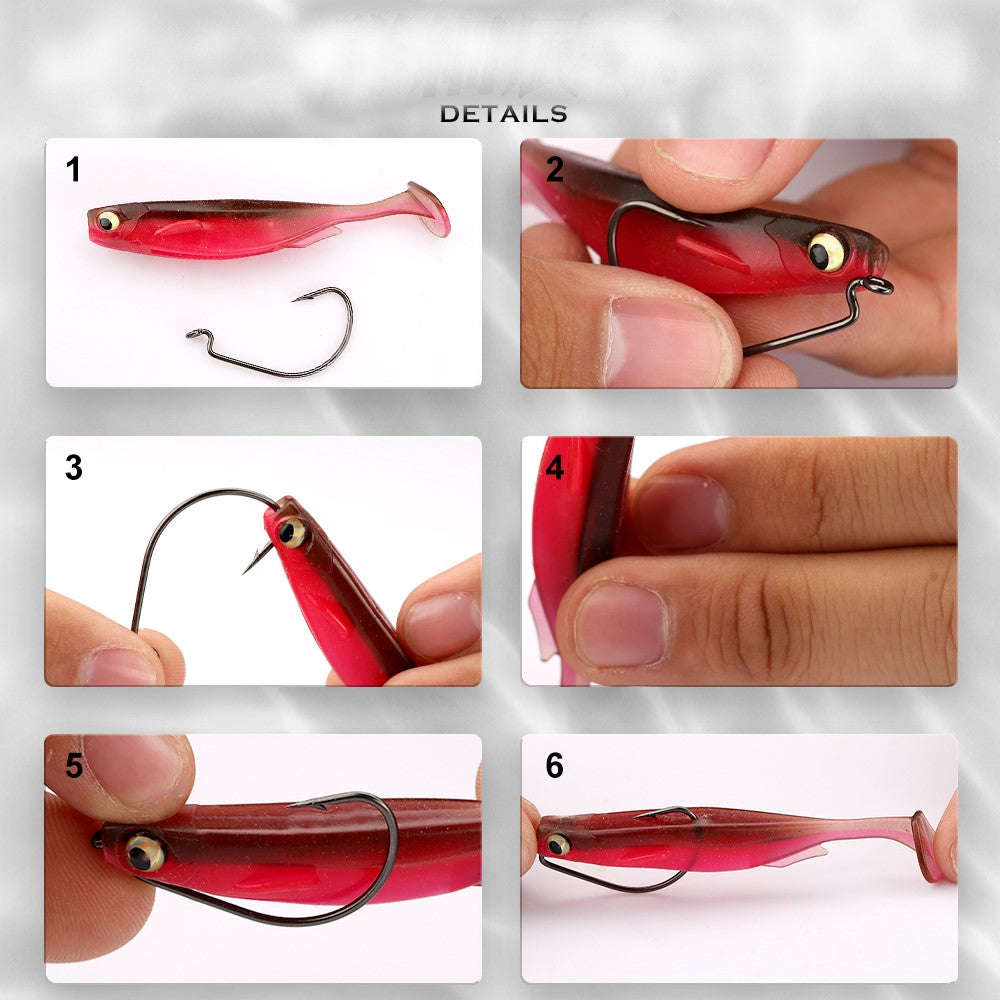 DETAILS

1

2

3

4

5

6