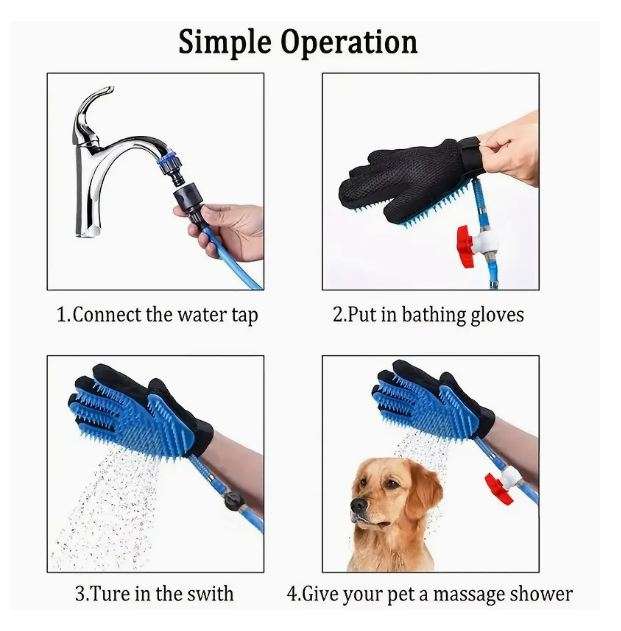 Simple Operation

1.Connect the water tap

2.Put in bathing gloves

3.Ture in the swith

4.Give your pet a massage shower