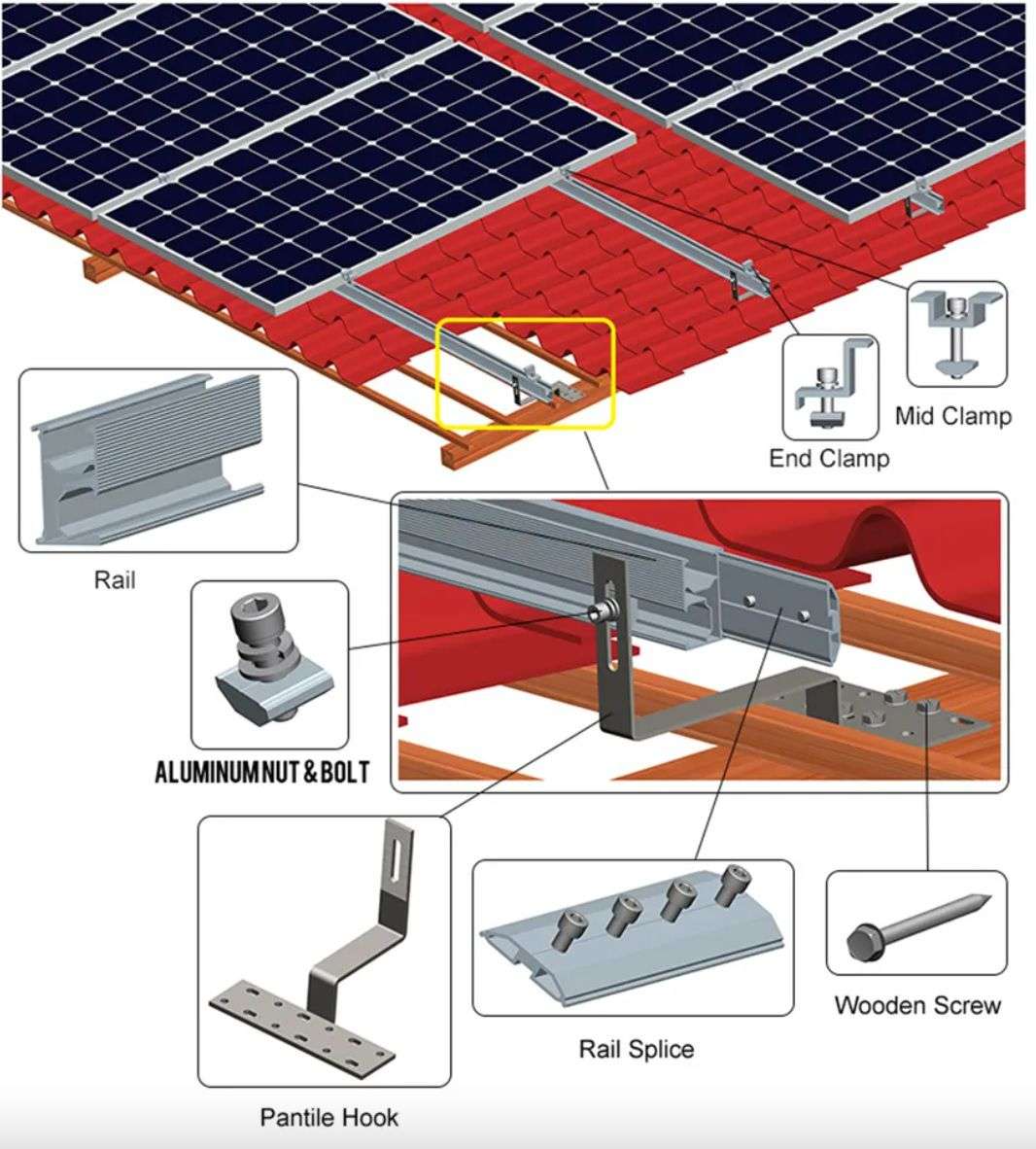 Mid Clamp

End Clamp

Rail

ALUMINUM NUT & BOLT

Pantile Hook

Rail Splice

Wooden Screw