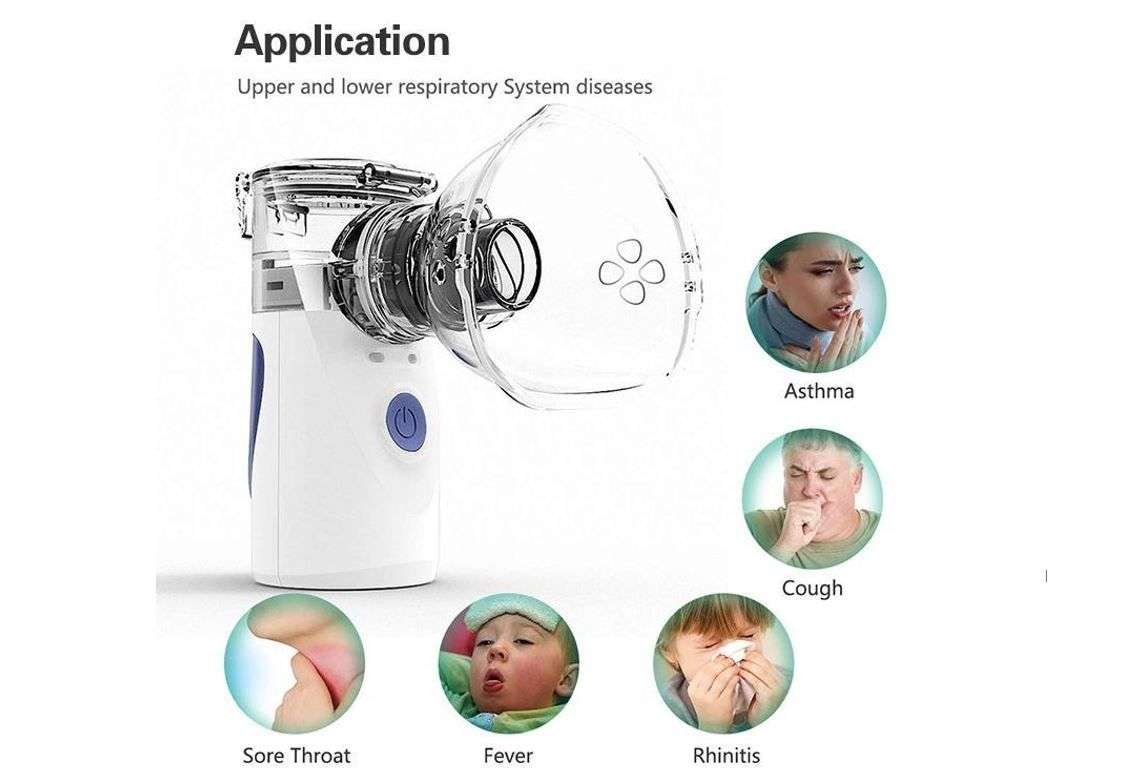 Application

Upper and lower respiratory System diseases

Asthma

Cough

Sore Throat

Fever

Rhinitis