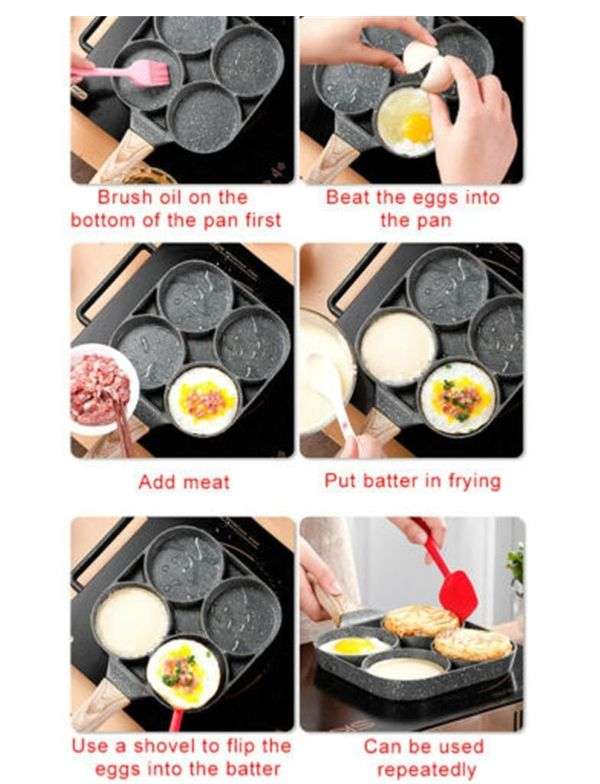 Brush oil on the bottom of the pan first

Beat the eggs into the pan

Add meat

Put batter in frying

Use a shovel to flip the eggs into the batter

Can be used repeatedly