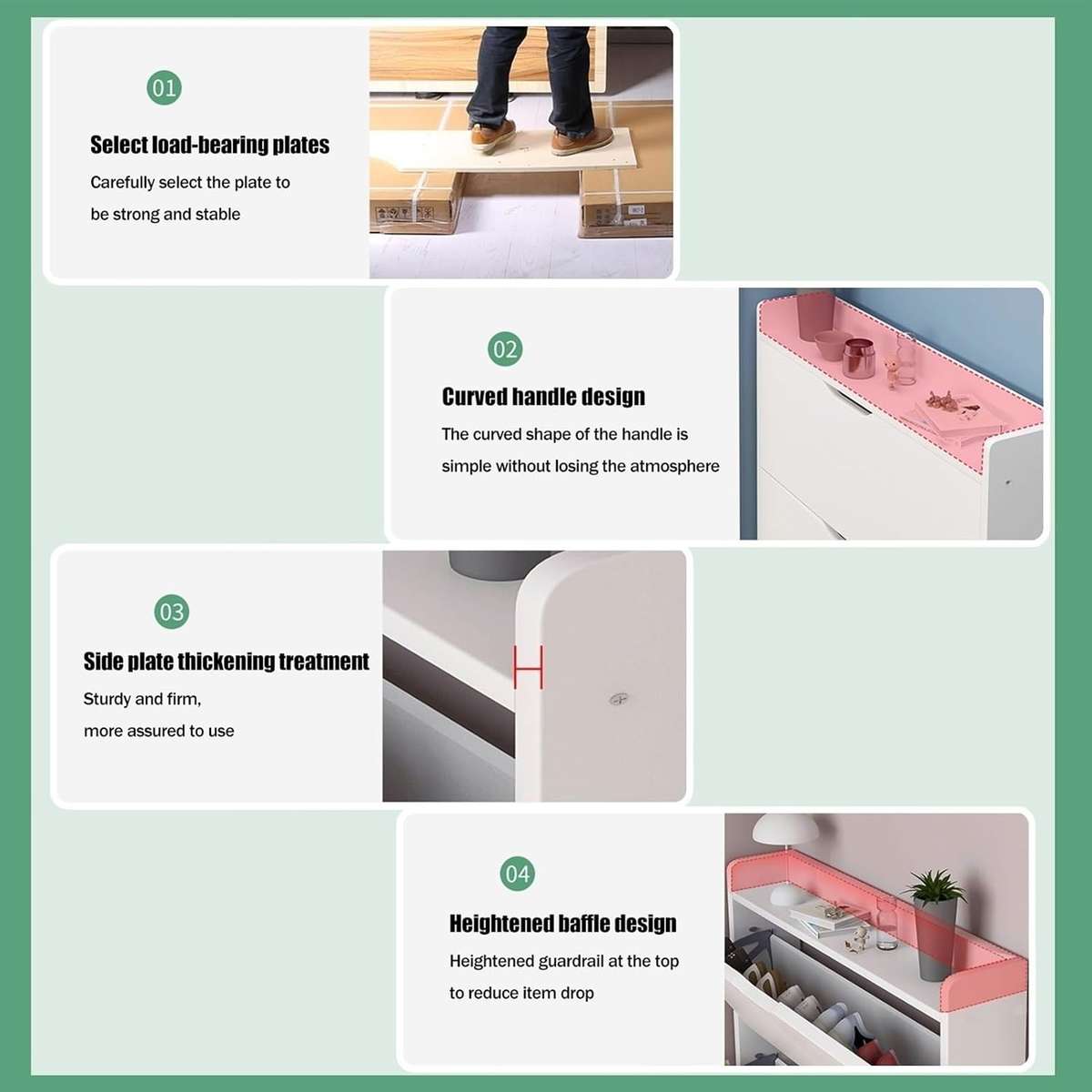 01

Select load-bearing plates

Carefully select the plate to be strong and stable

02

Curved handle design

The curved shape of the handle is simple without losing the atmosphere

03

Side plate thickening treatment

Sturdy and firm, more assured to use

H

04

Heightened baffle design

Heightened guardrail at the top to reduce item drop