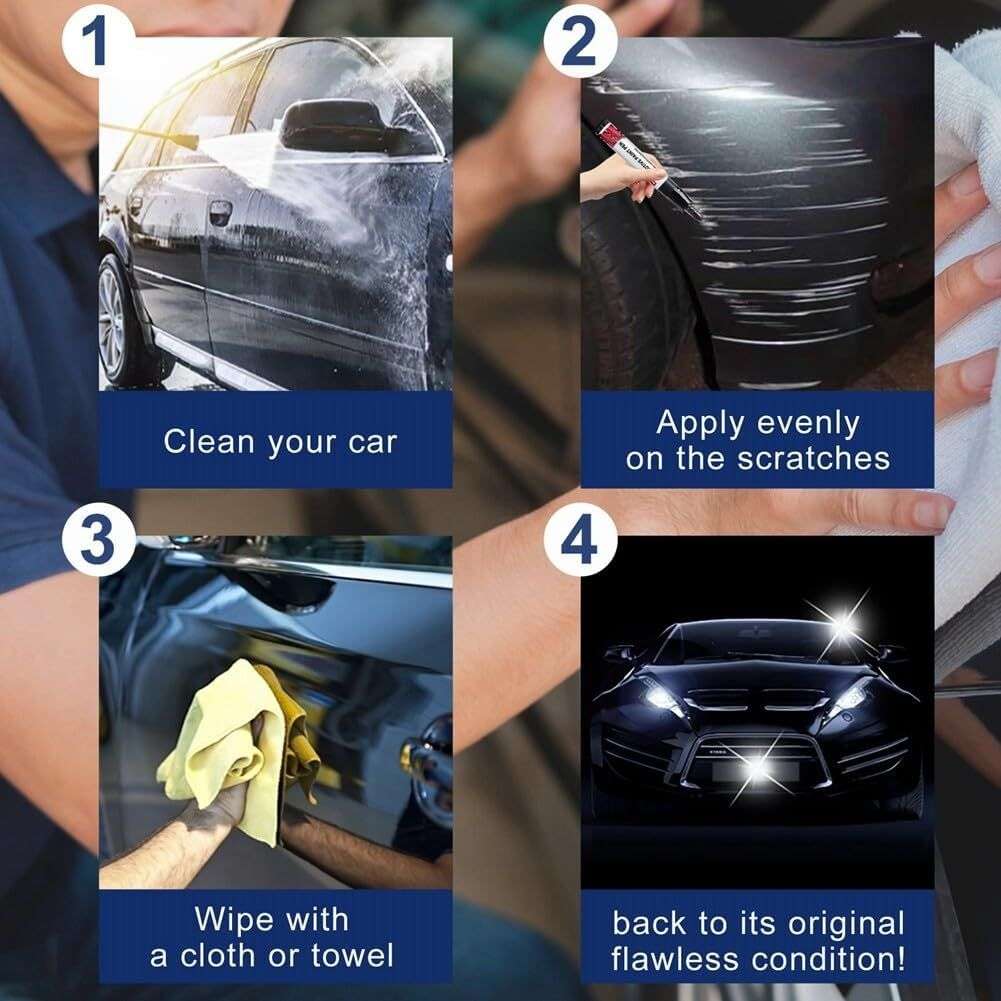 1

Clean your car

2

Apply evenly on the scratches

3

Wipe with a cloth or towel

4

back to its original flawless condition!