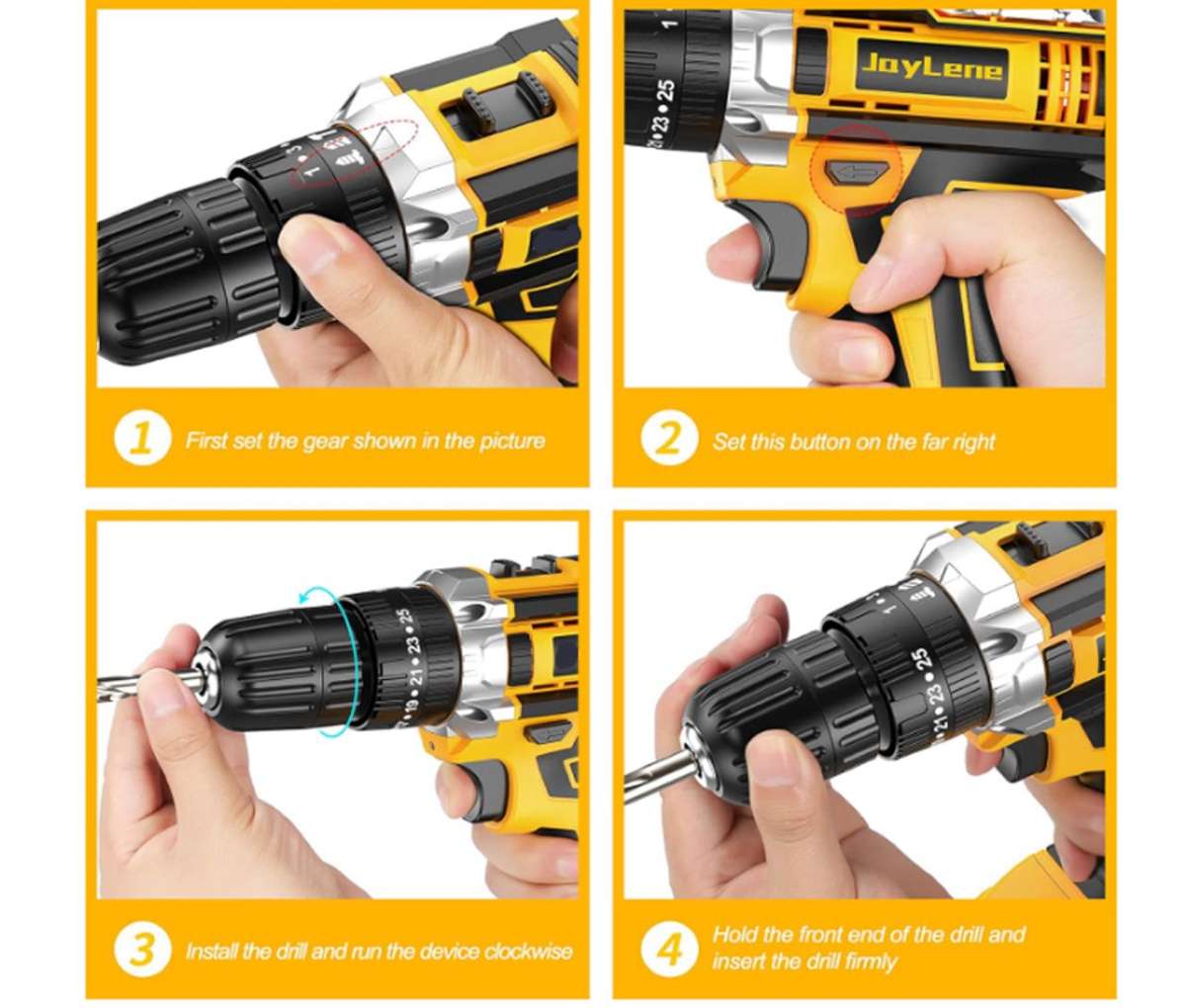 JoyLene

1 First set the gear shown in the picture

2 Set this button on the far right

3 Install the drill and run the device clockwise

4 Hold the front end of the drill and insert the drill firmly