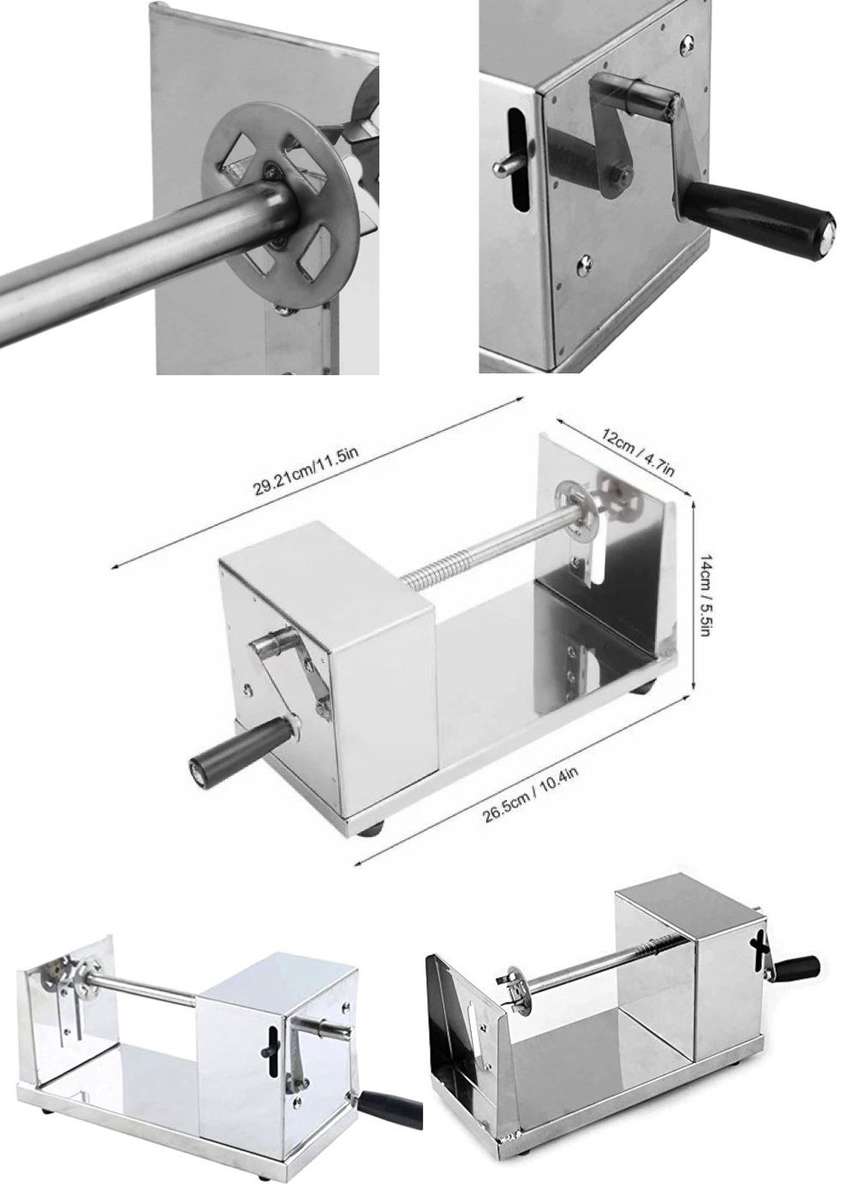 29.21cm/11.5in

12cm / 4.7in

14cm / 5.5in

26.5cm / 10.4in