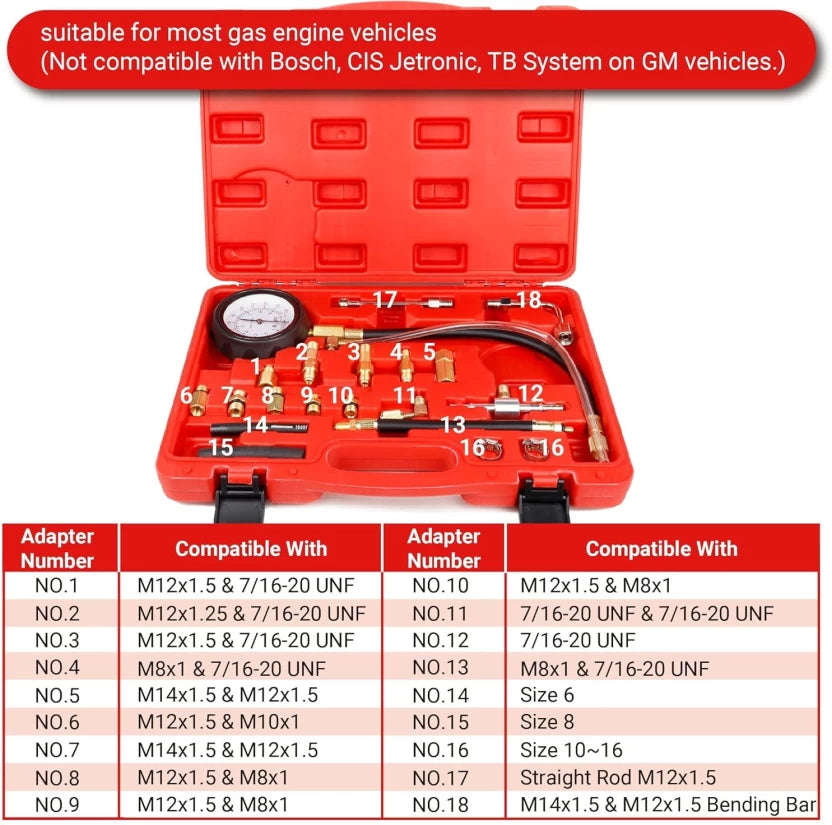 suitable for most gas engine vehicles
(Not compatible with Bosch, CIS Jetronic, TB System on GM vehicles.)

17 18
1 2 3 4 5
6 7 8 9 10 11 12
14 13
15 16 16

| Adapter Number | Compatible With | Adapter Number | Compatible With |
|---|---|---|---|
| NO.1 | M12x1.5 & 7/16-20 UNF | NO.10 | M12x1.5 & M8x1 |
| NO.2 | M12x1.25 & 7/16-20 UNF | NO.11 | 7/16-20 UNF & 7/16-20 UNF |
| NO.3 | M12x1.5 & 7/16-20 UNF | NO.12 | 7/16-20 UNF |
| NO.4 | M8x1 & 7/16-20 UNF | NO.13 | M8x1 & 7/16-20 UNF |
| NO.5 | M14x1.5 & M12x1.5 | NO.14 | Size 6 |
| NO.6 | M12x1.5 & M10x1 | NO.15 | Size 8 |
| NO.7 | M14x1.5 & M12x1.5 | NO.16 | Size 10~16 |
| NO.8 | M12x1.5 & M8x1 | NO.17 | Straight Rod M12x1.5 |
| NO.9 | M12x1.5 & M8x1 | NO.18 | M14x1.5 & M12x1.5 Bending Bar |