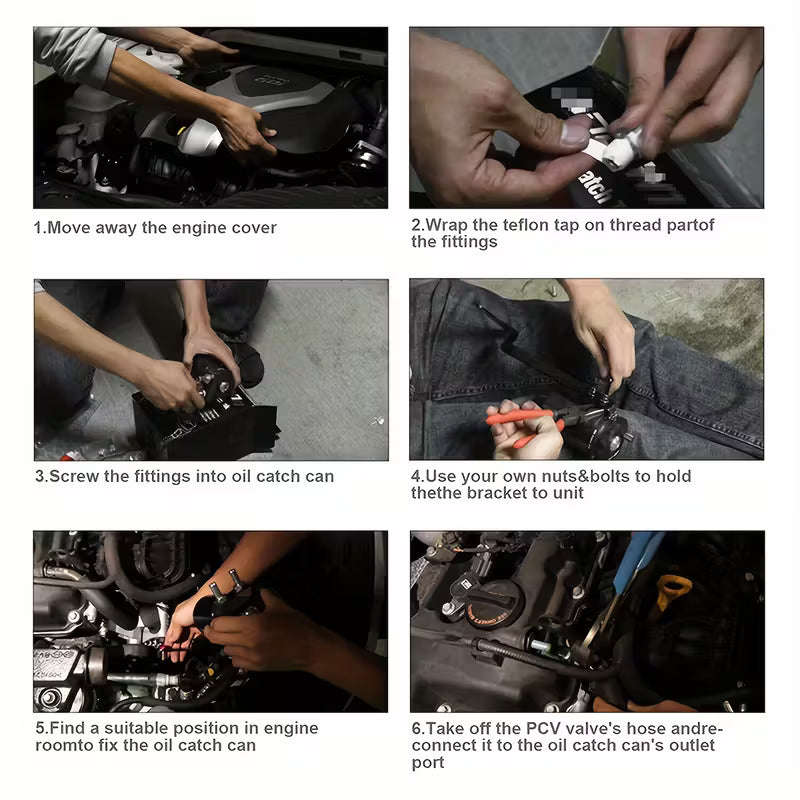 1.Move away the engine cover

2.Wrap the teflon tap on thread partof the fittings

3.Screw the fittings into oil catch can

4.Use your own nuts&bolts to hold thethe bracket to unit

5.Find a suitable position in engine roomto fix the oil catch can

6.Take off the PCV valve's hose andreconnect it to the oil catch can's outlet port