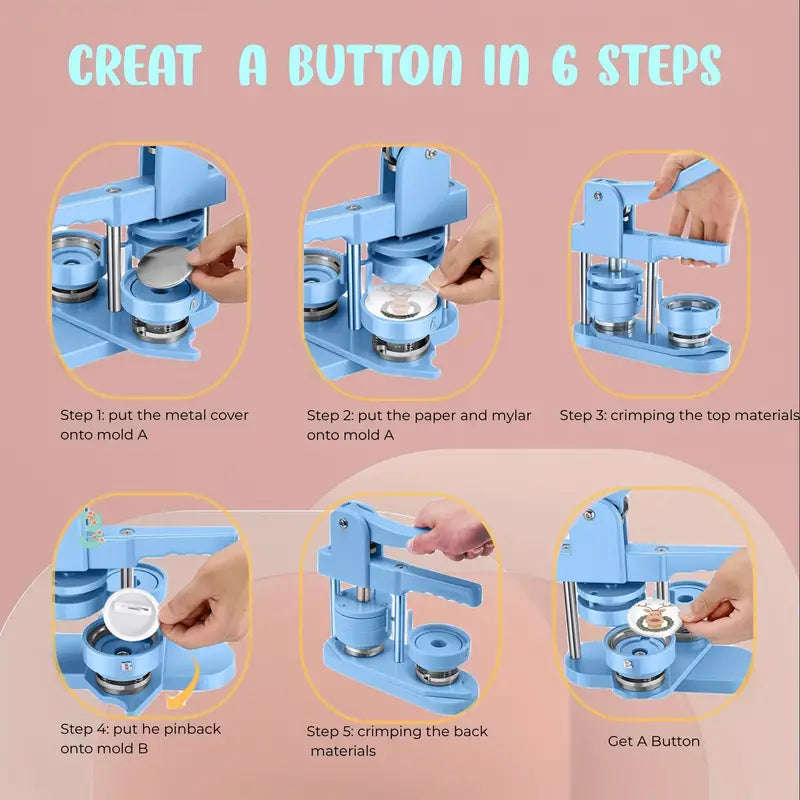 CREAT A BUTTON IN 6 STEPS

Step 1: put the metal cover onto mold A

Step 2: put the paper and mylar onto mold A

Step 3: crimping the top materials

Step 4: put he pinback onto mold B

Step 5: crimping the back materials

Get A Button